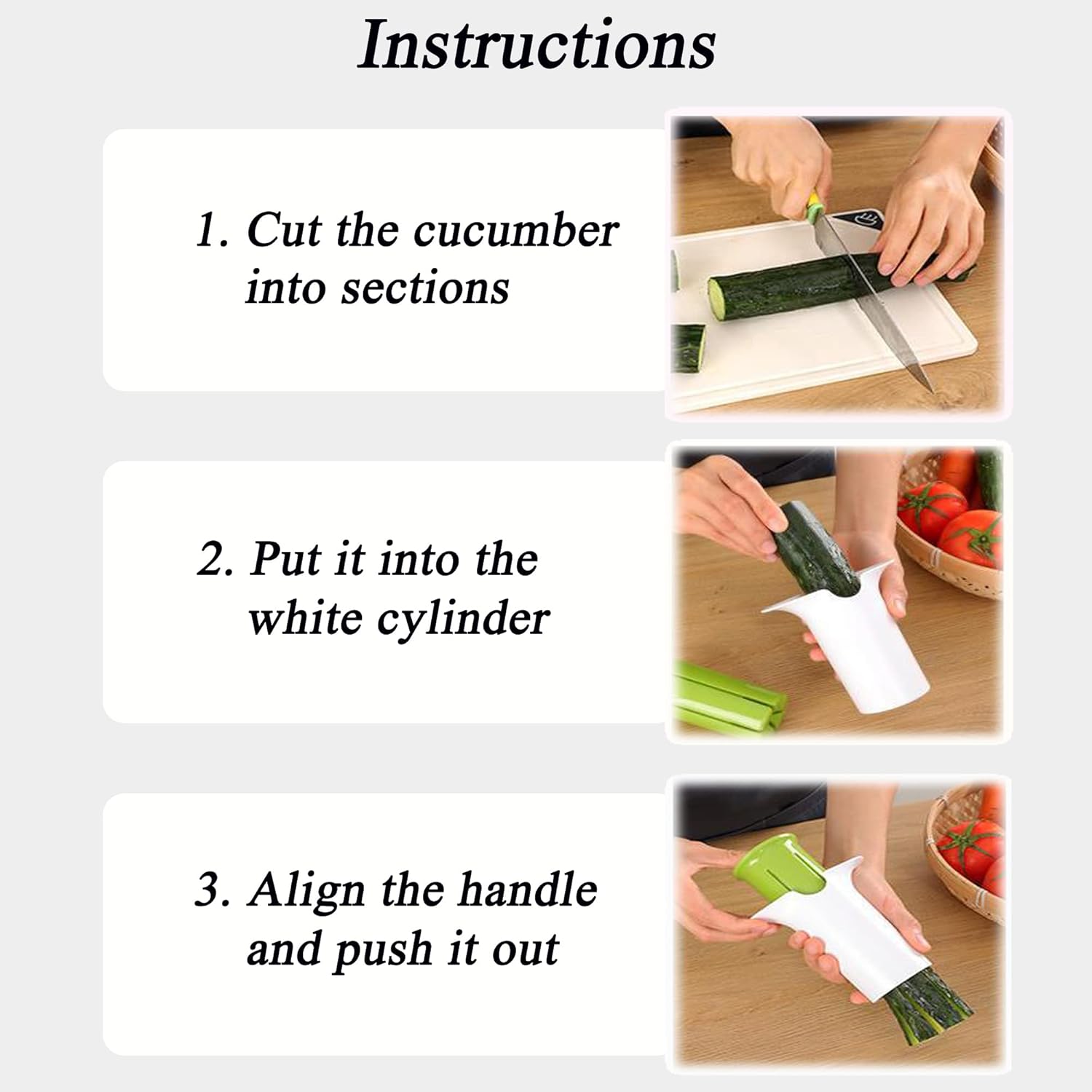 Instructions

1. Cut the cucumber into sections

2. Put it into the white cylinder

3. Align the handle and push it out