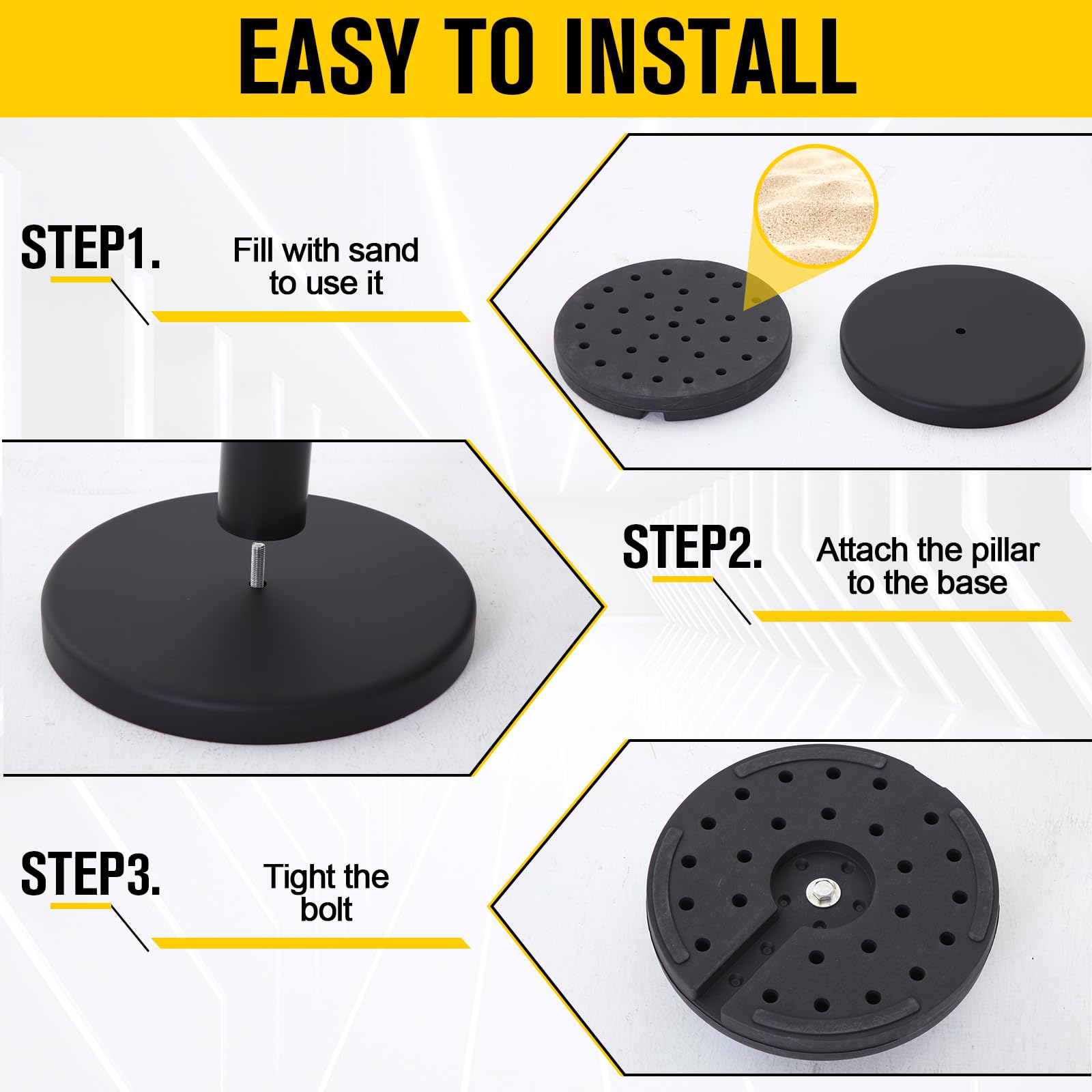 EASY TO INSTALL

STEP1.

Fill with sand to use it

STEP2.

Attach the pillar to the base

STEP3.

Tight the bolt