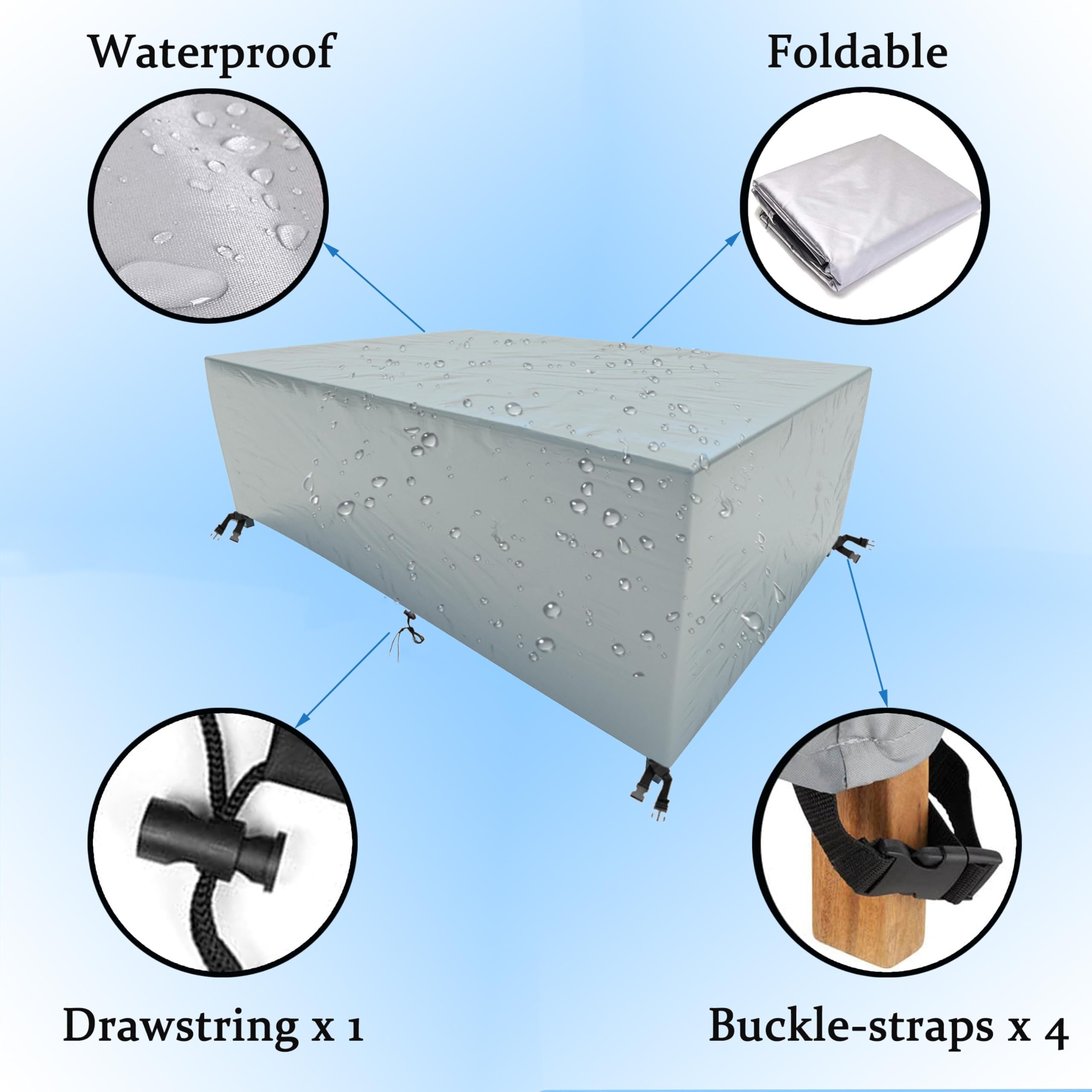 Waterproof

Foldable

Drawstring x 1

Buckle-straps x 4