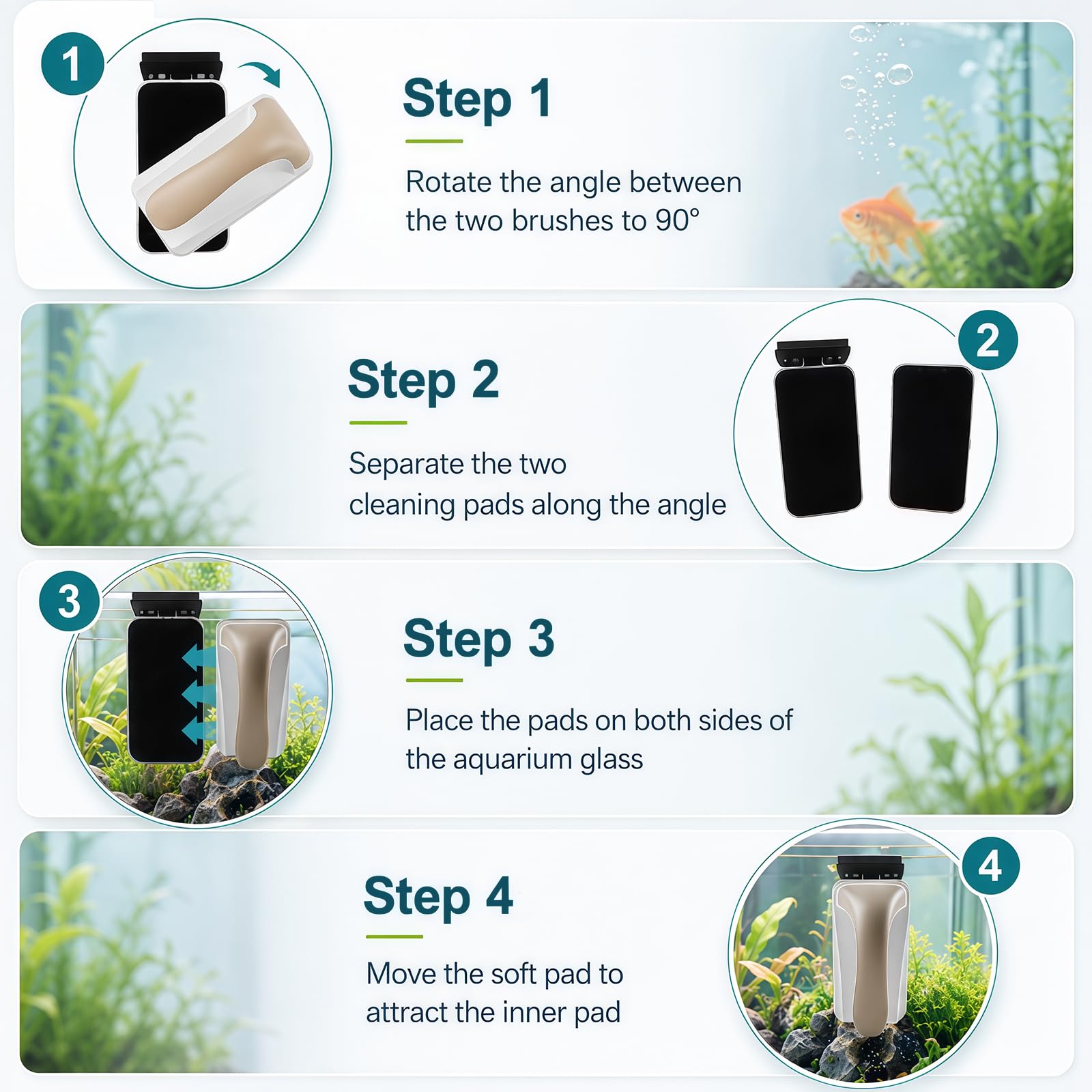 1

Step 1

Rotate the angle between the two brushes to 90°

Step 2

Separate the two cleaning pads along the angle

2

3

Step 3

Place the pads on both sides of the aquarium glass

Step 4

Move the soft pad to attract the inner pad

4