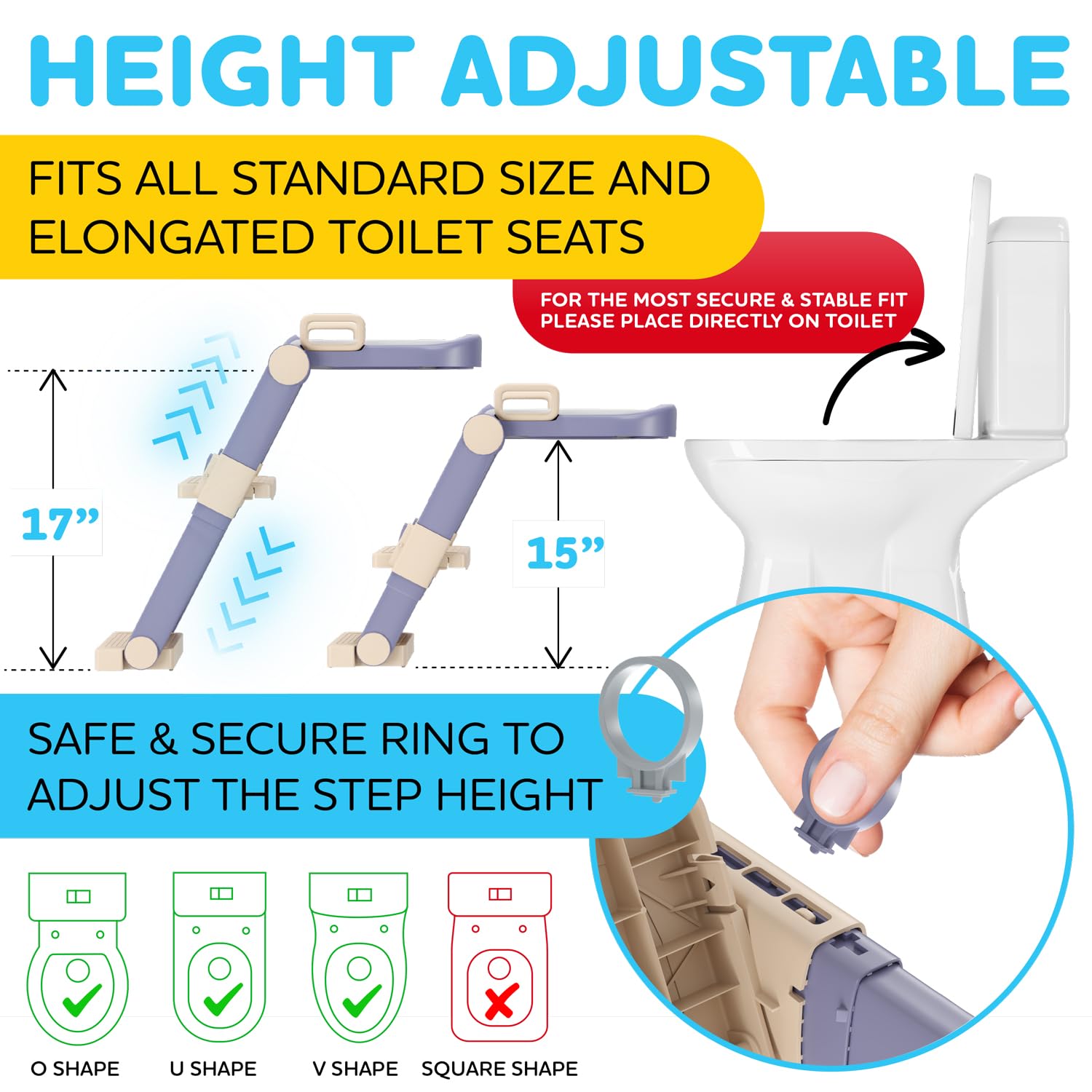 HEIGHT ADJUSTABLE

FITS ALL STANDARD SIZE AND ELONGATED TOILET SEATS

FOR THE MOST SECURE & STABLE FIT PLEASE PLACE DIRECTLY ON TOILET

17”

15”

SAFE & SECURE RING TO ADJUST THE STEP HEIGHT

O SHAPE

U SHAPE

V SHAPE

SQUARE SHAPE