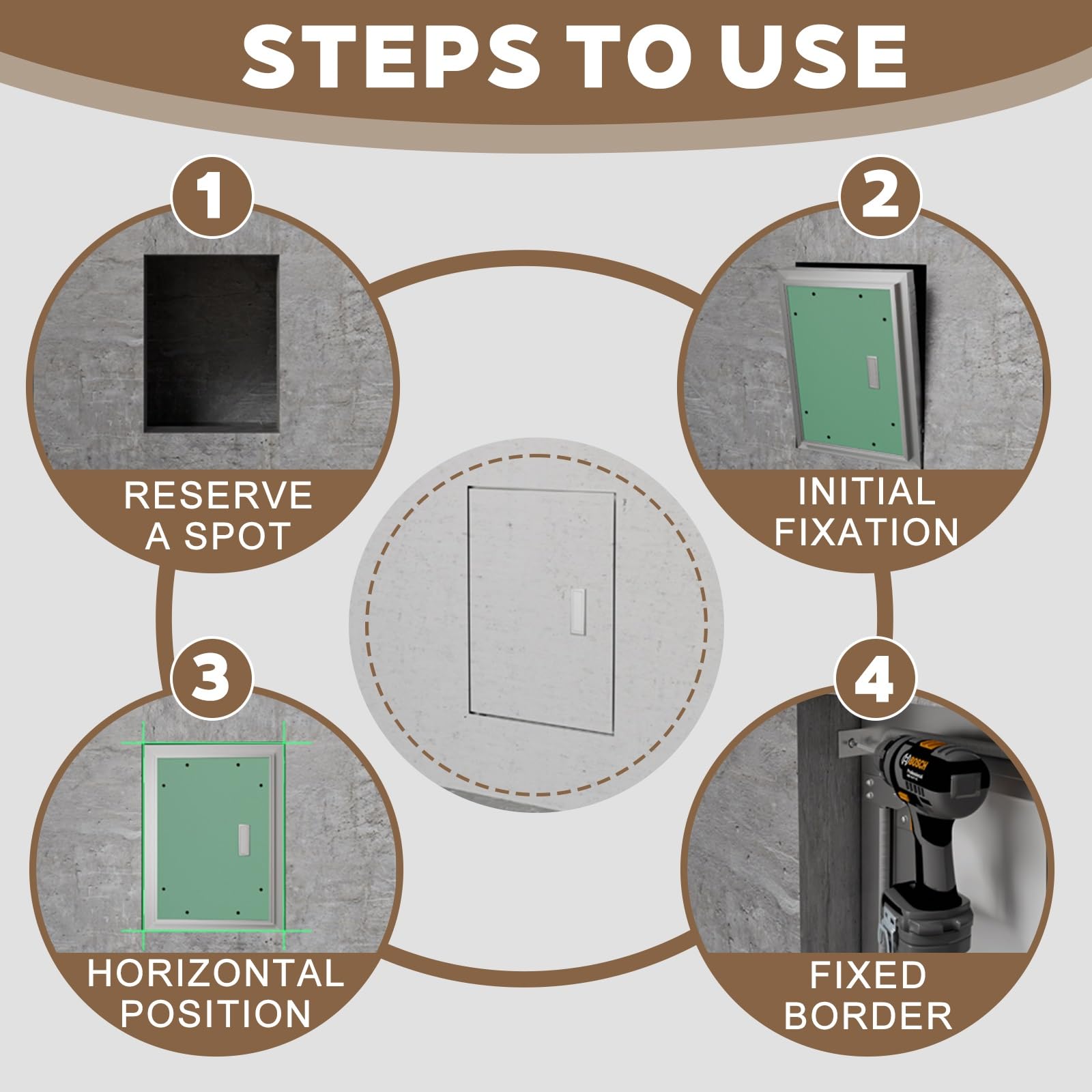 STEPS TO USE

1

RESERVE A SPOT

2

INITIAL FIXATION

3

HORIZONTAL POSITION

4

BOSCH
Professional

FIXED BORDER