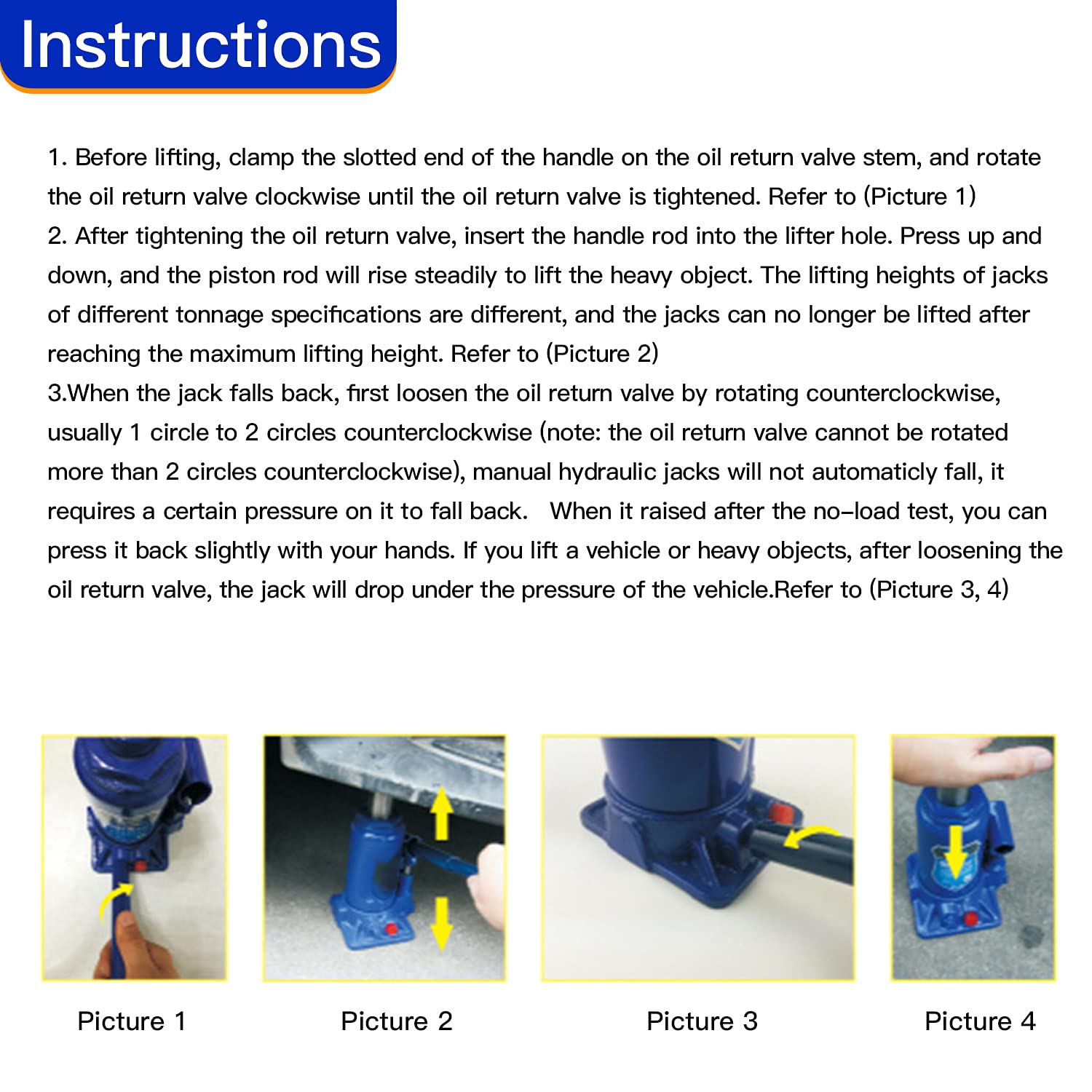 Instructions

1. Before lifting, clamp the slotted end of the handle on the oil return valve stem, and rotate the oil return valve clockwise until the oil return valve is tightened. Refer to (Picture 1)
2. After tightening the oil return valve, insert the handle rod into the lifter hole. Press up and down, and the piston rod will rise steadily to lift the heavy object. The lifting heights of jacks of different tonnage specifications are different, and the jacks can no longer be lifted after reaching the maximum lifting height. Refer to (Picture 2)
3.When the jack falls back, first loosen the oil return valve by rotating counterclockwise, usually 1 circle to 2 circles counterclockwise (note: the oil return valve cannot be rotated more than 2 circles counterclockwise), manual hydraulic jacks will not automaticly fall, it requires a certain pressure on it to fall back. When it raised after the no-load test, you can press it back slightly with your hands. If you lift a vehicle or heavy objects, after loosening the oil return valve, the jack will drop under the pressure of the vehicle.Refer to (Picture 3, 4)

Picture 1

Picture 2

Picture 3

Picture 4