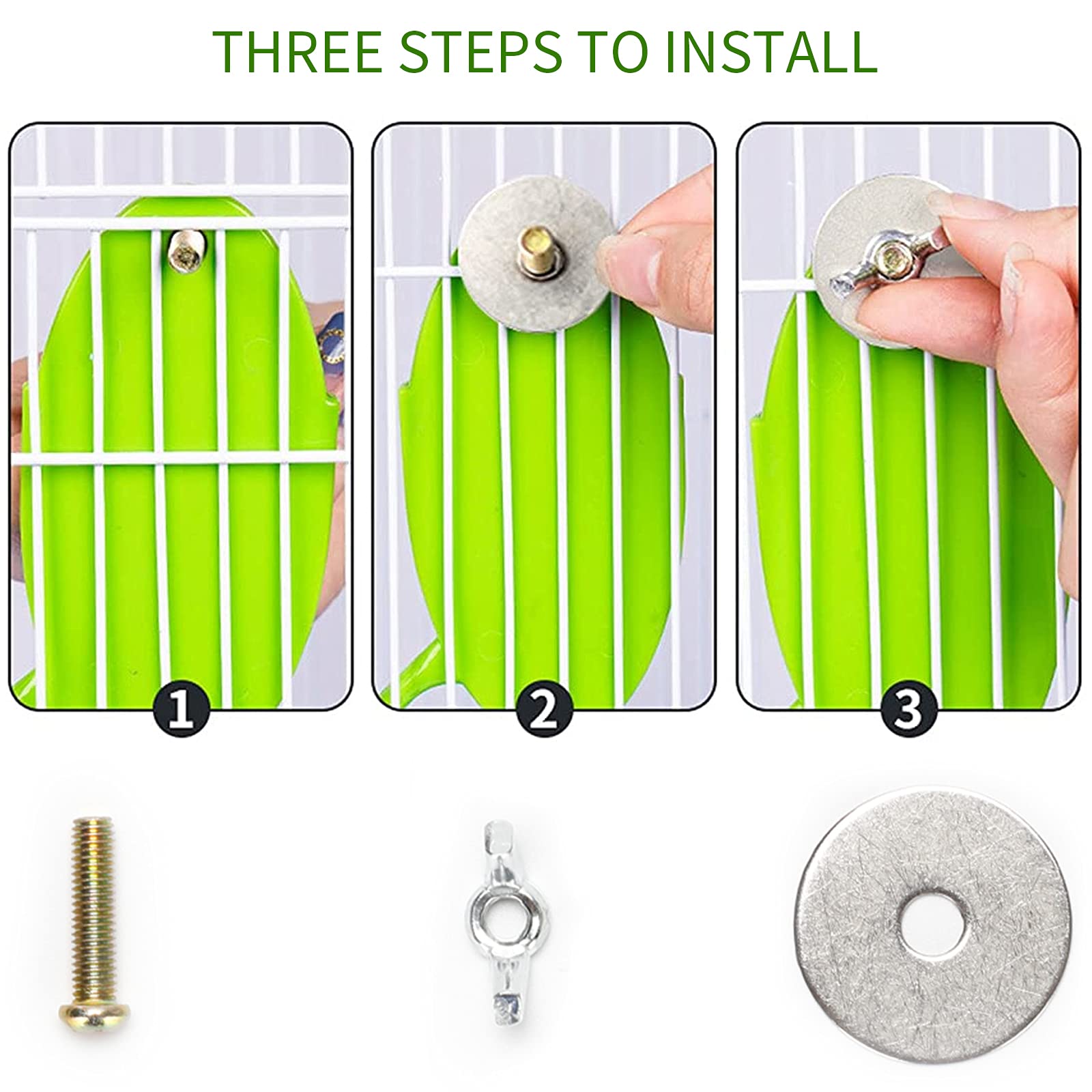 THREE STEPS TO INSTALL

1

2

3