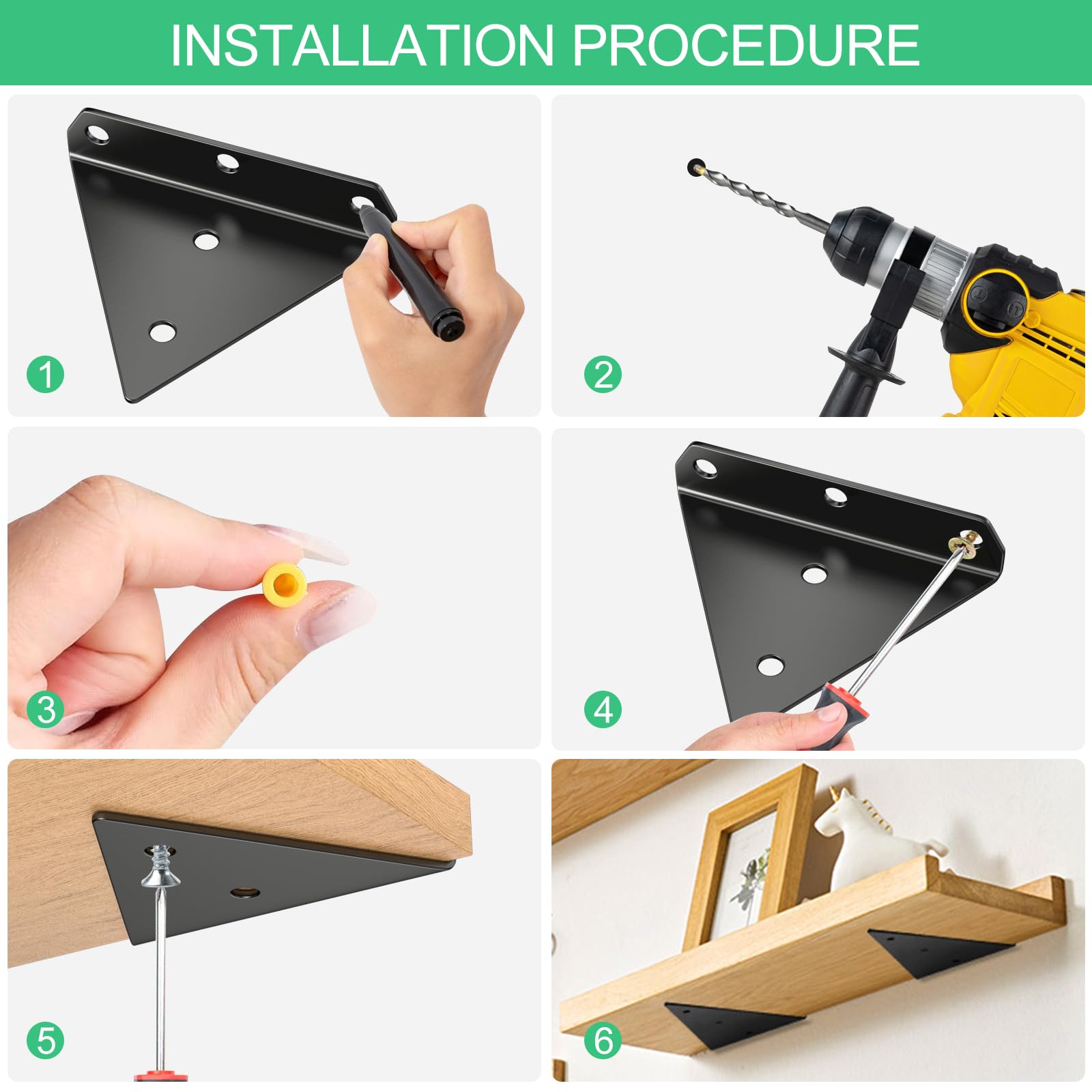 INSTALLATION PROCEDURE

1

2

3

4

5

6