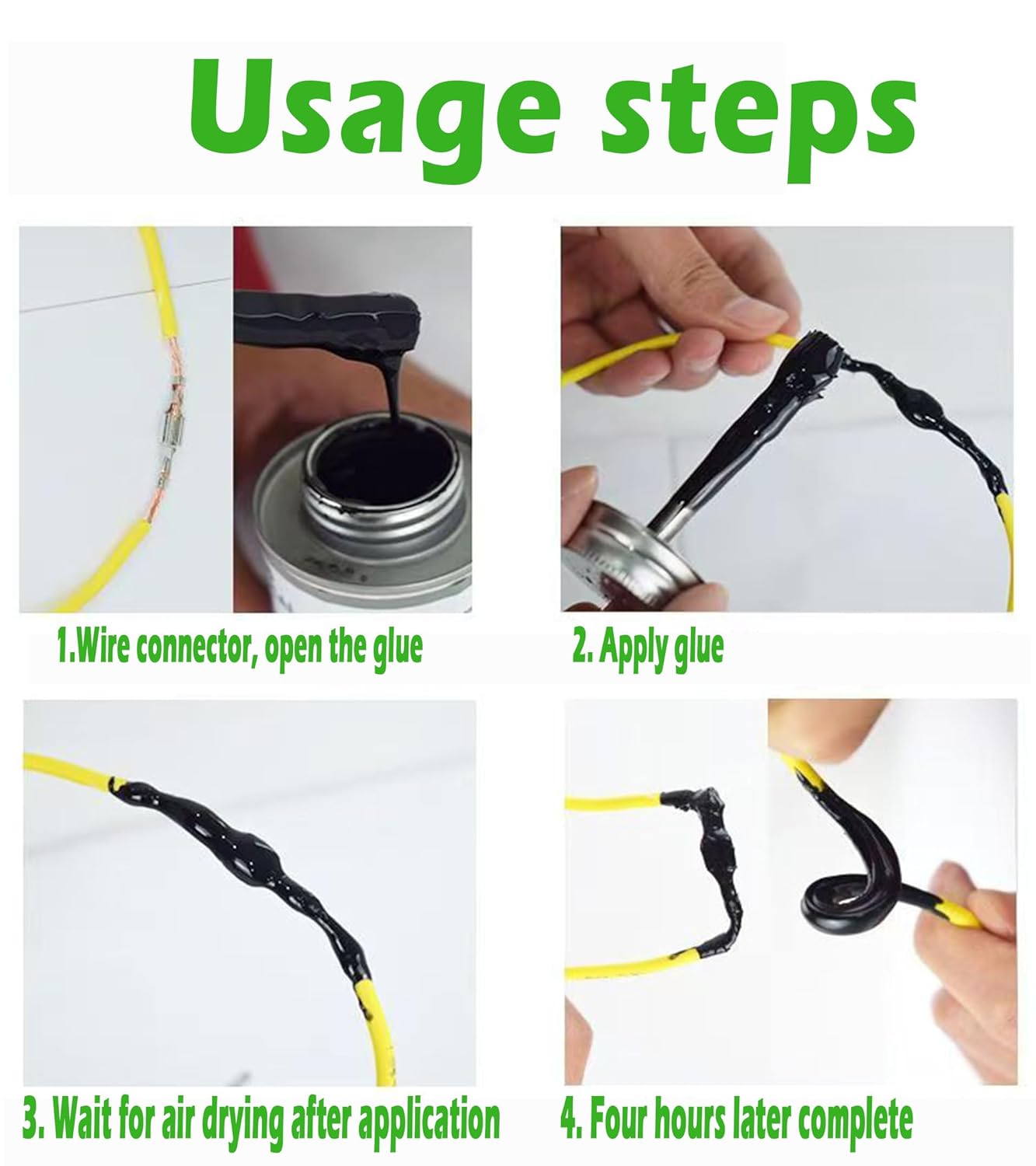 Usage steps

1.Wire connector, open the glue

2. Apply glue

3. Wait for air drying after application

4. Four hours later complete