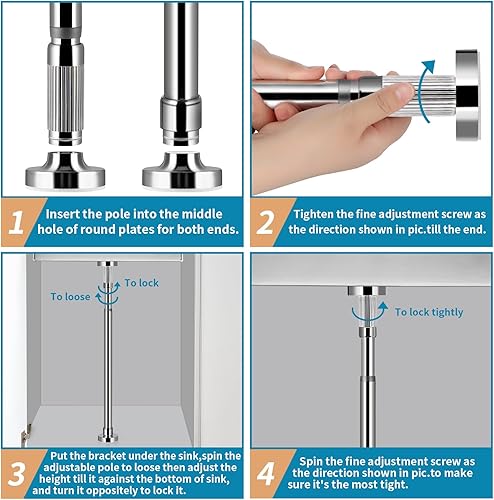 1 Insert the pole into the middle hole of round plates for both ends.

2 Tighten the fine adjustment screw as the direction shown in pic.till the end.

To lock
To loose

3 Put the bracket under the sink,spin the adjustable pole to loose then adjust the height till it against the bottom of sink, and turn it oppositely to lock it.

To lock tightly

4 Spin the fine adjustment screw as the direction shown in pic.to make sure it's the most tight.