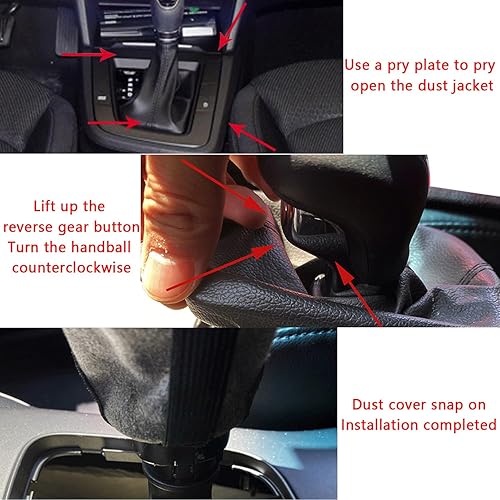 Use a pry plate to pry open the dust jacket

Lift up the reverse gear button
Turn the handball counterclockwise

Dust cover snap on
Installation completed