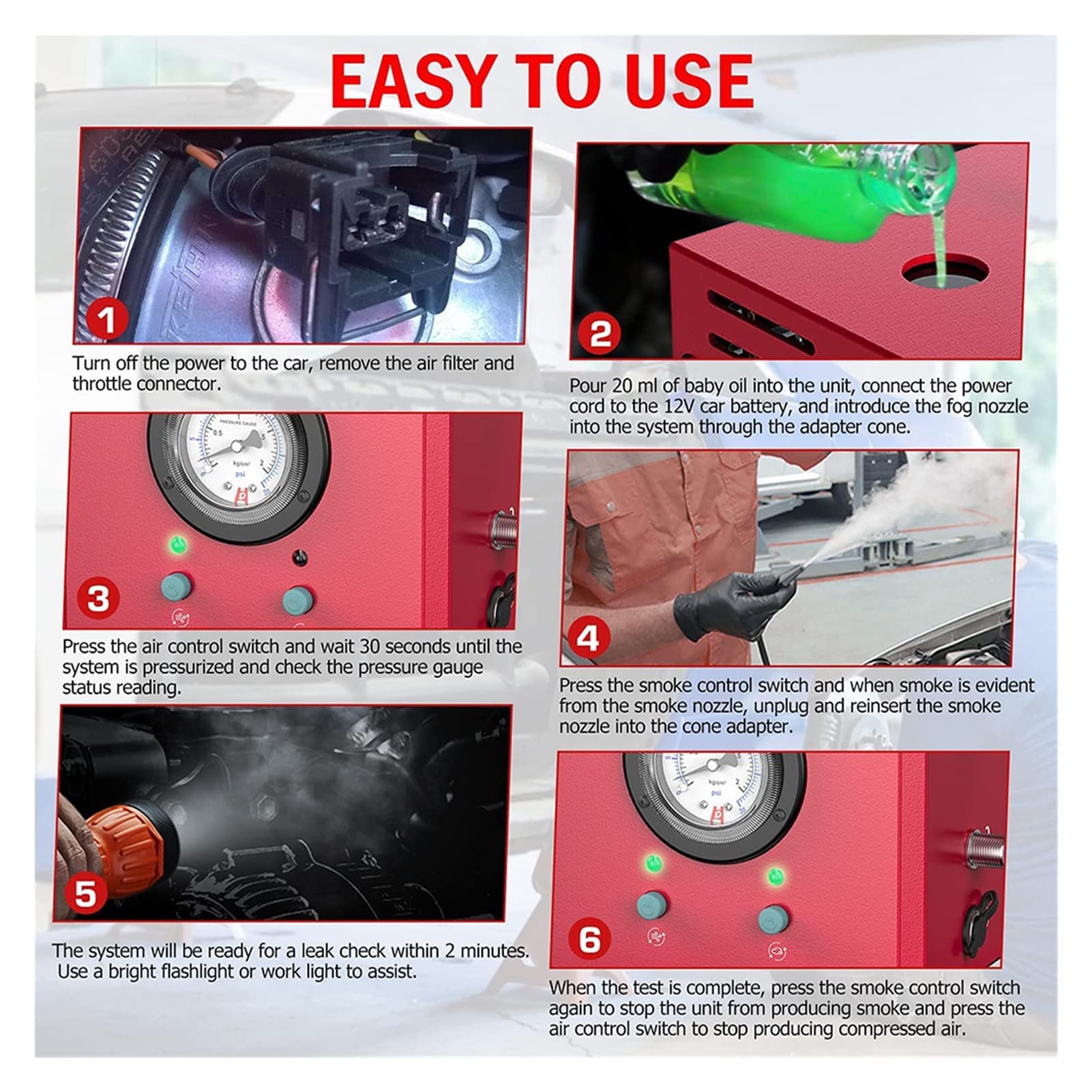 EASY TO USE

1

Turn off the power to the car, remove the air filter and throttle connector.

2

Pour 20 ml of baby oil into the unit, connect the power cord to the 12V car battery, and introduce the fog nozzle into the system through the adapter cone.

PRESSURE GAUGE

kg/cm²

psi

3

Press the air control switch and wait 30 seconds until the system is pressurized and check the pressure gauge status reading.

4

Press the smoke control switch and when smoke is evident from the smoke nozzle, unplug and reinsert the smoke nozzle into the cone adapter.

5

The system will be ready for a leak check within 2 minutes. Use a bright flashlight or work light to assist.

kg/cm²

psi

6

When the test is complete, press the smoke control switch again to stop the unit from producing smoke and press the air control switch to stop producing compressed air.