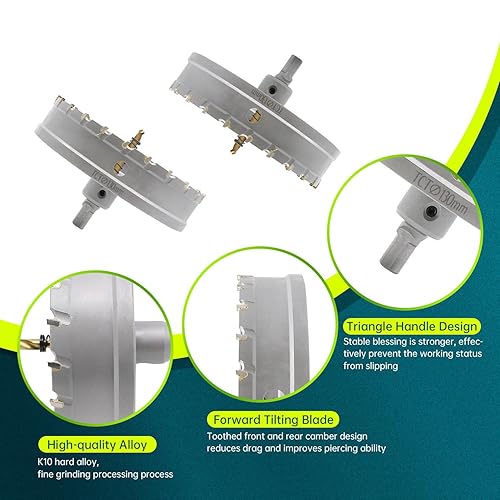 TCT∅130mm

TCT∅130mm

TCT∅130mm

Triangle Handle Design

Stable blessing is stronger, effectively prevent the working status from slipping

Forward Tilting Blade

Toothed front and rear camber design reduces drag and improves piercing ability

High-quality Alloy

K10 hard alloy,
fine grinding processing process