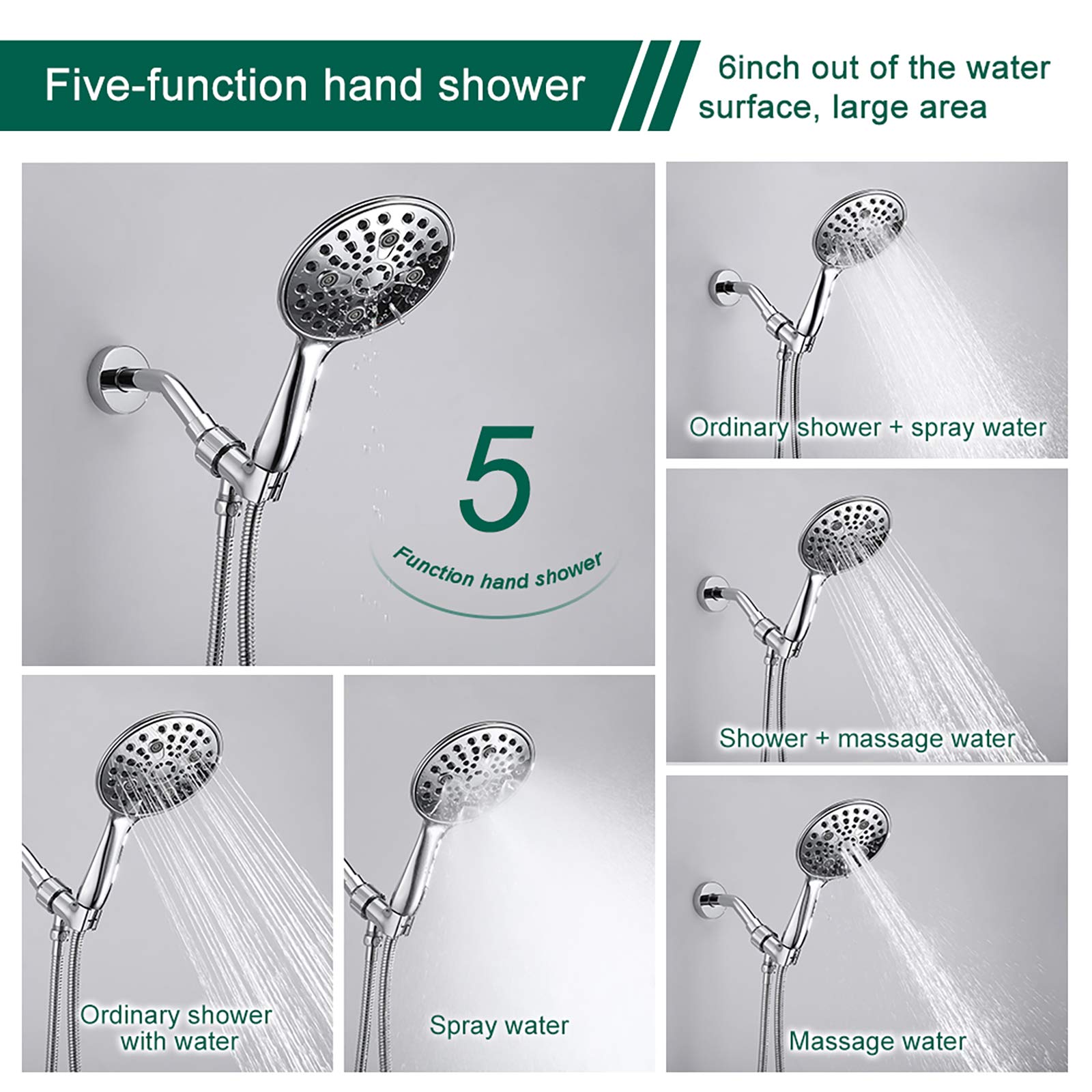 Five-function hand shower

6inch out of the water surface, large area

5

Function hand shower

Ordinary shower + spray water

Shower + massage water

Ordinary shower with water

Spray water

Massage water