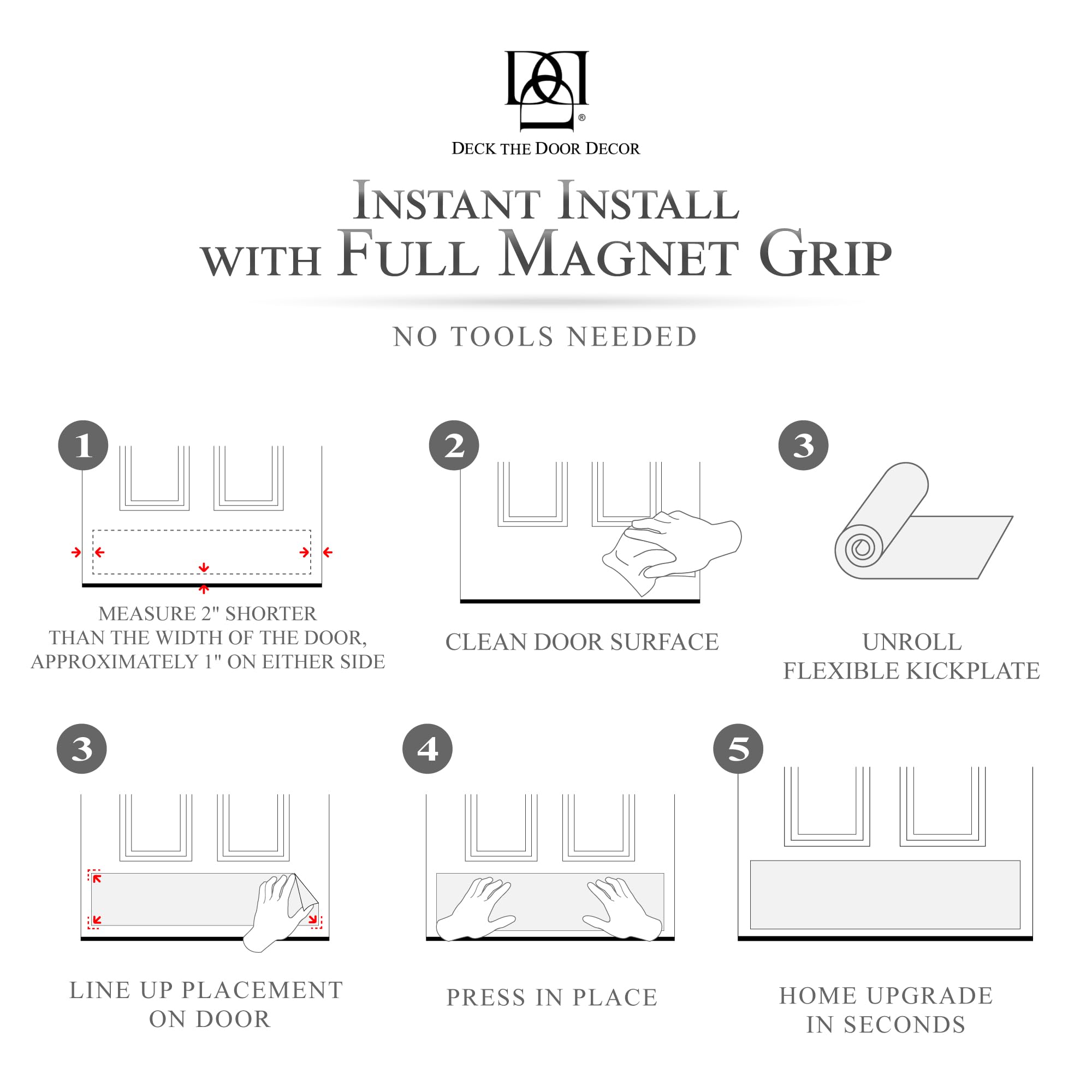 ®

DECK THE DOOR DECOR

INSTANT INSTALL
WITH FULL MAGNET GRIP

NO TOOLS NEEDED

1

MEASURE 2" SHORTER THAN THE WIDTH OF THE DOOR, APPROXIMATELY 1" ON EITHER SIDE

2

CLEAN DOOR SURFACE

3

UNROLL FLEXIBLE KICKPLATE

3

LINE UP PLACEMENT ON DOOR

4

PRESS IN PLACE

5

HOME UPGRADE IN SECONDS