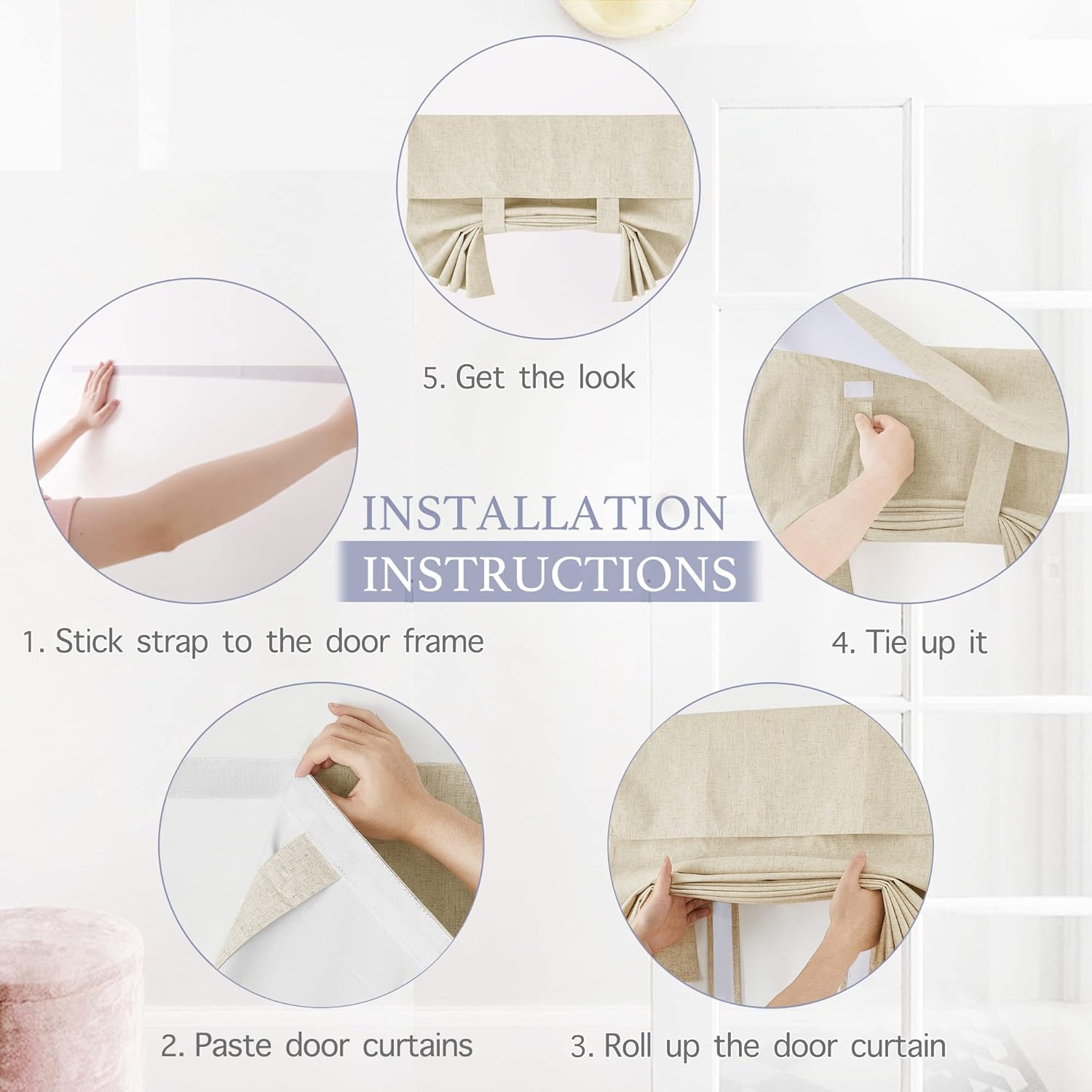 5. Get the look

INSTALLATION
INSTRUCTIONS

1. Stick strap to the door frame

4. Tie up it

2. Paste door curtains

3. Roll up the door curtain