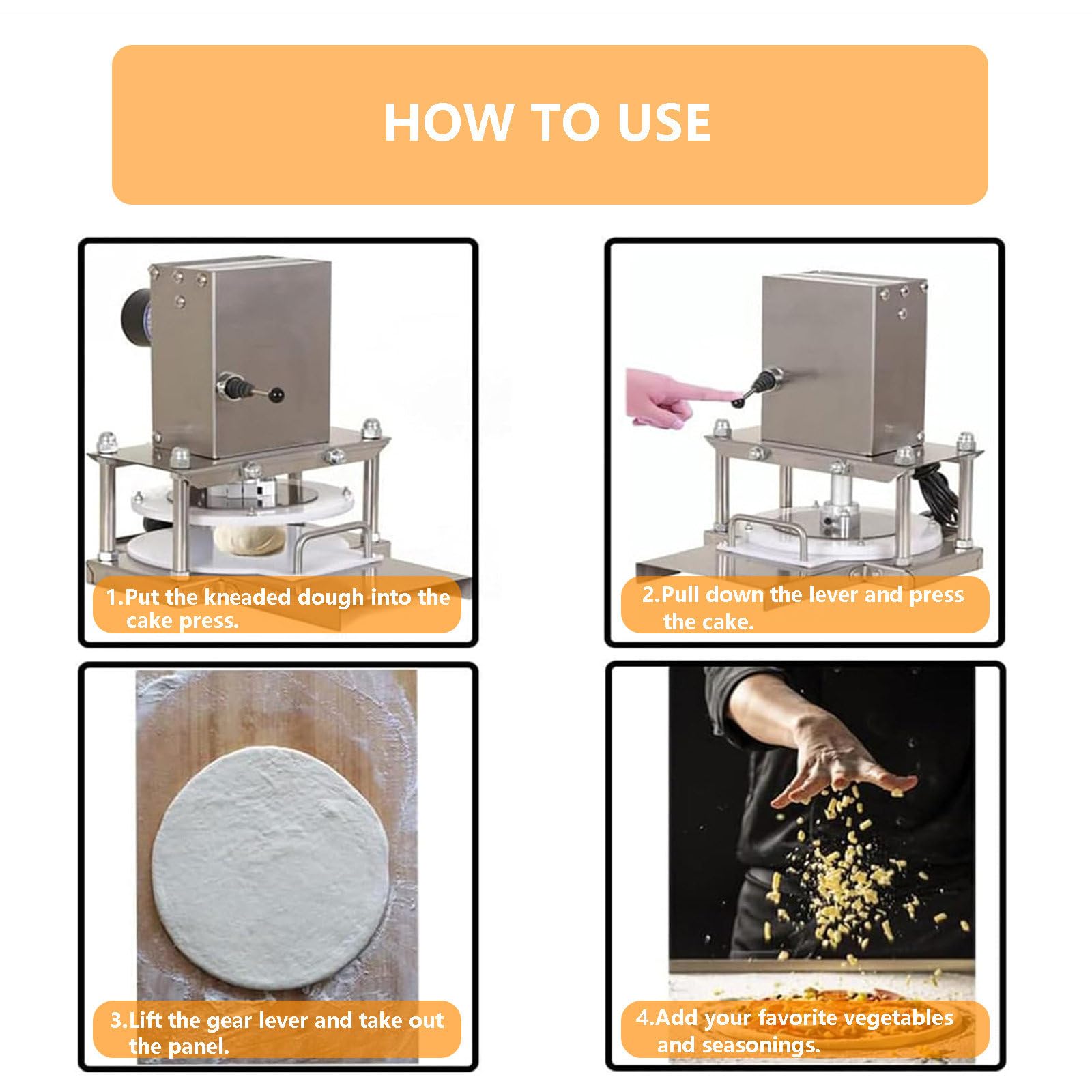 HOW TO USE

1.Put the kneaded dough into the cake press.

2.Pull down the lever and press the cake.

3.Lift the gear lever and take out the panel.

4.Add your favorite vegetables and seasonings.