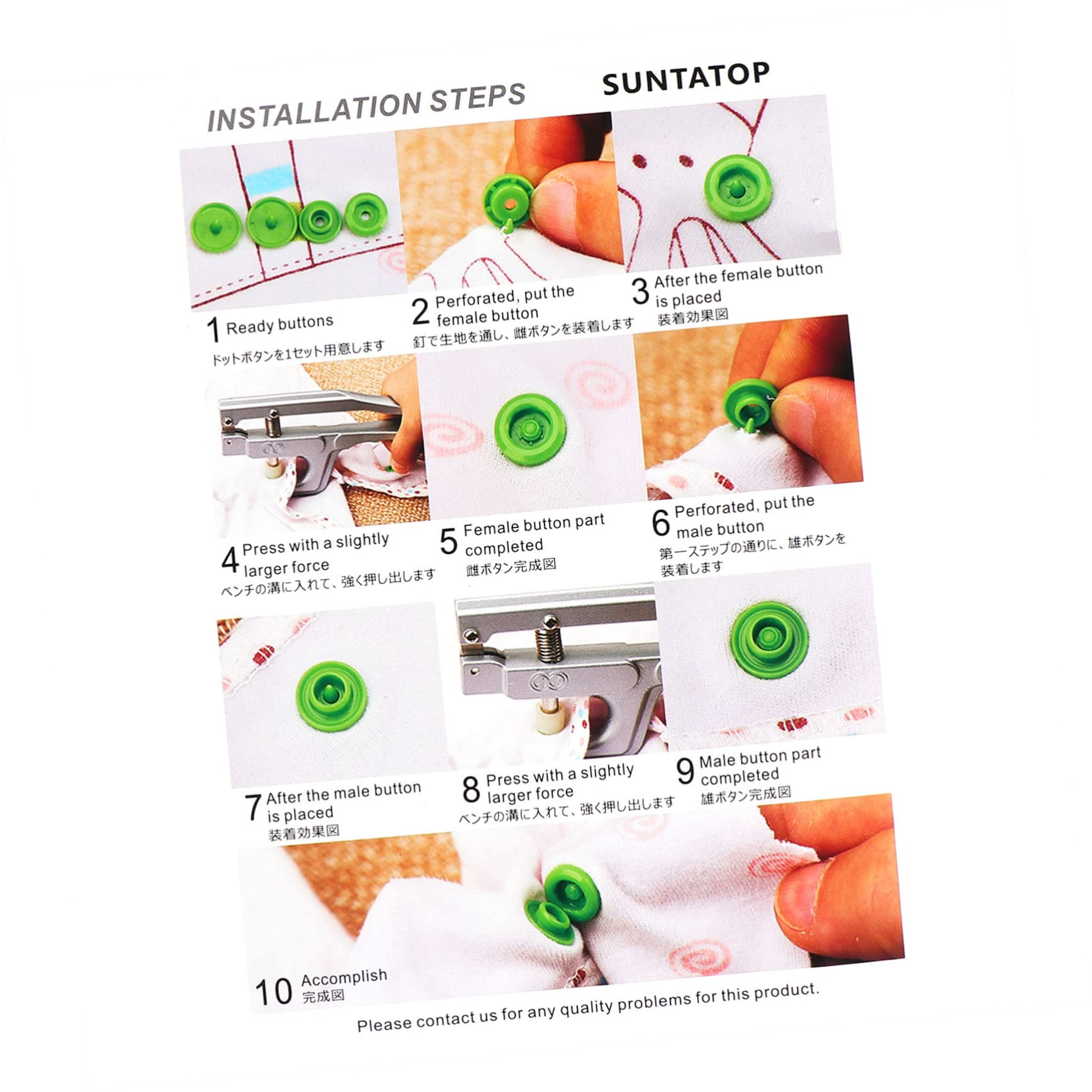 INSTALLATION STEPS

SUNTATOP

1 Ready buttons
ドットボタンを1セット用意します

2 Perforated, put the female button
釘で生地を通し、雌ボタンを装着します

3 After the female button is placed
装着効果図

4 Press with a slightly larger force
ペンチの溝に入れて、強く押し出します

5 Female button part completed
雌ボタン完成図

6 Perforated, put the male button
第一ステップの通りに、雄ボタンを装着します

7 After the male button is placed
装着効果図

8 Press with a slightly larger force
ペンチの溝に入れて、強く押し出します

9 Male button part completed
雄ボタン完成図

10 Accomplish
完成図

Please contact us for any quality problems for this product.