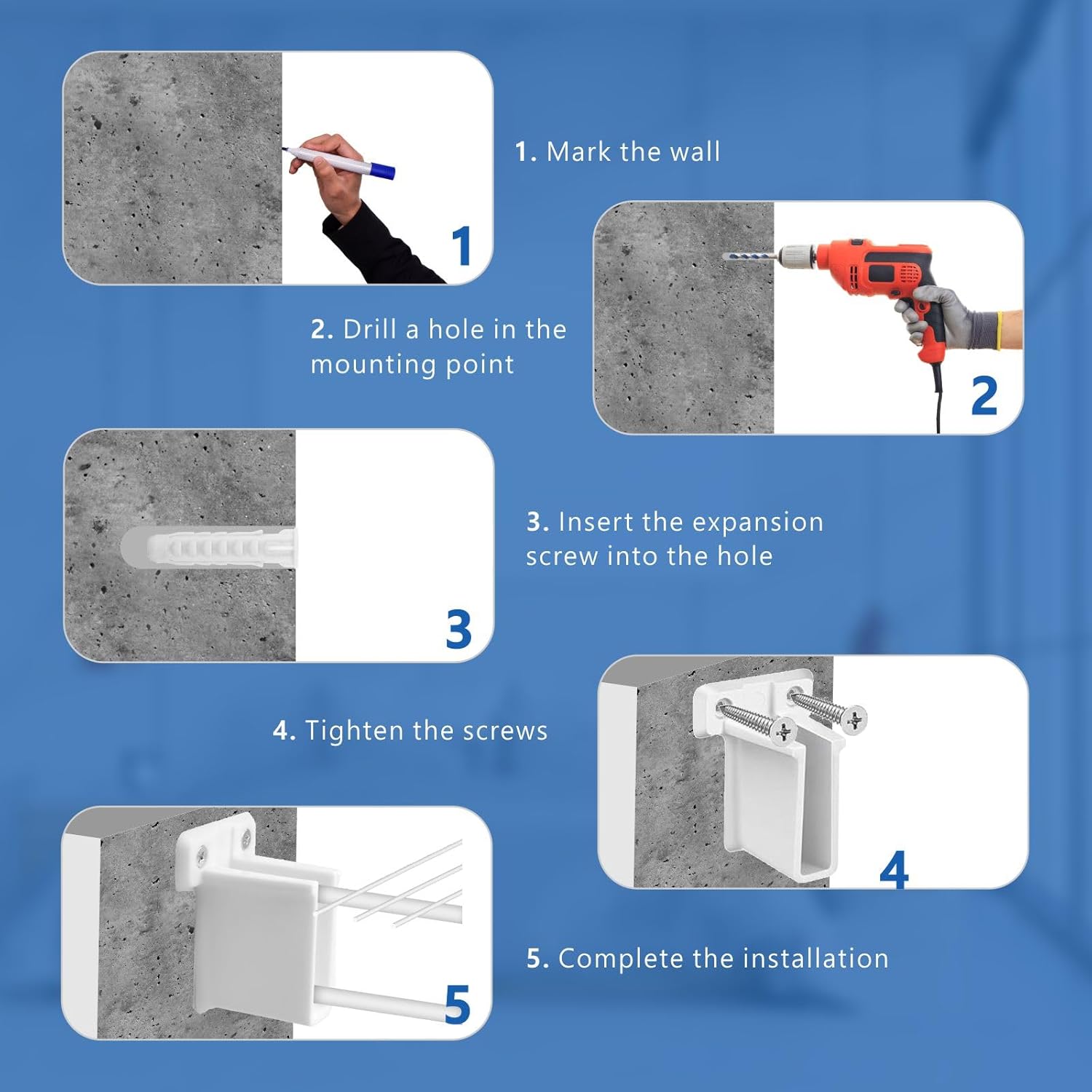 1

1. Mark the wall

2. Drill a hole in the mounting point

2

3

3. Insert the expansion screw into the hole

4. Tighten the screws

4

5

5. Complete the installation