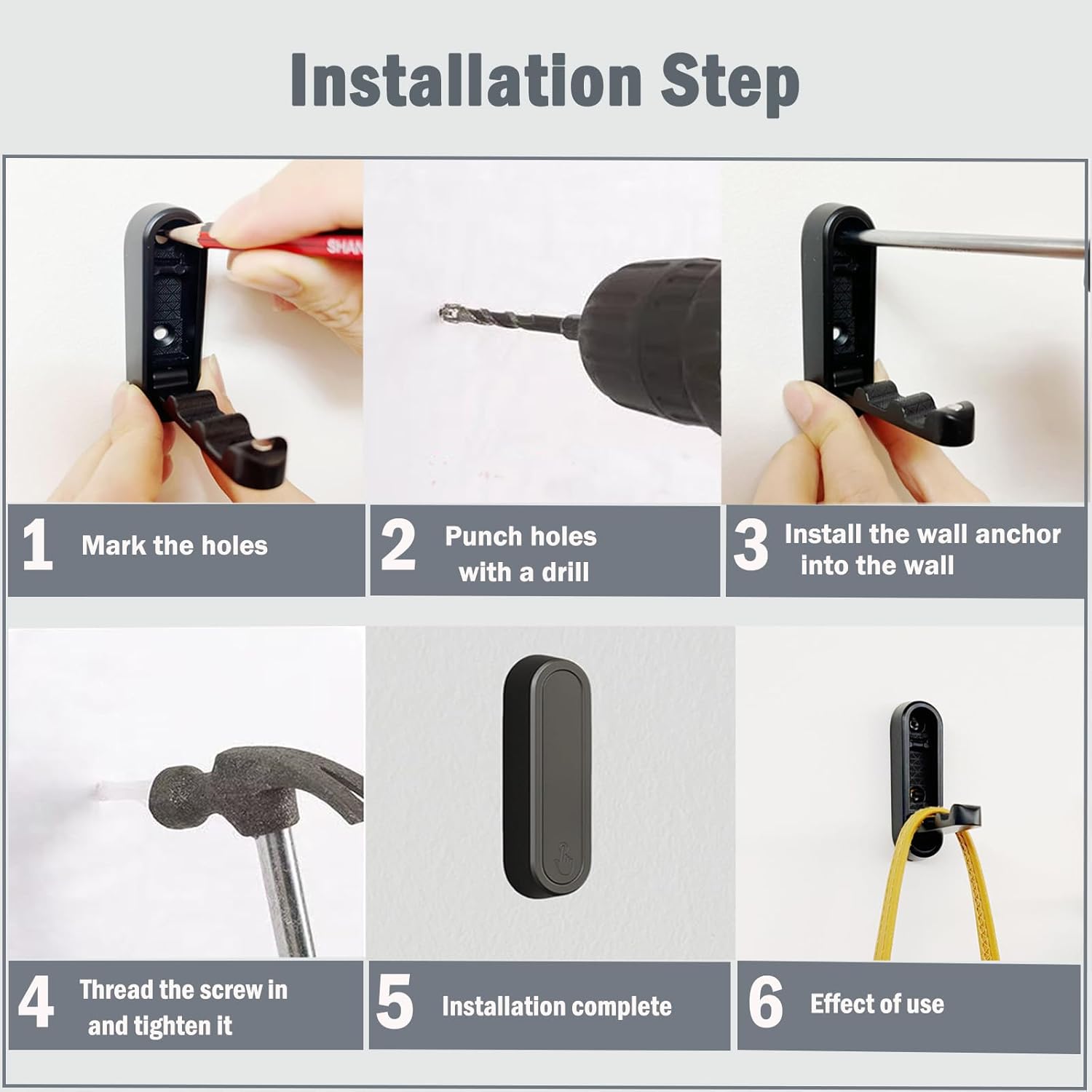 Installation Step

SHAN

1 Mark the holes

2 Punch holes with a drill

3 Install the wall anchor into the wall

4 Thread the screw in and tighten it

5 Installation complete

6 Effect of use