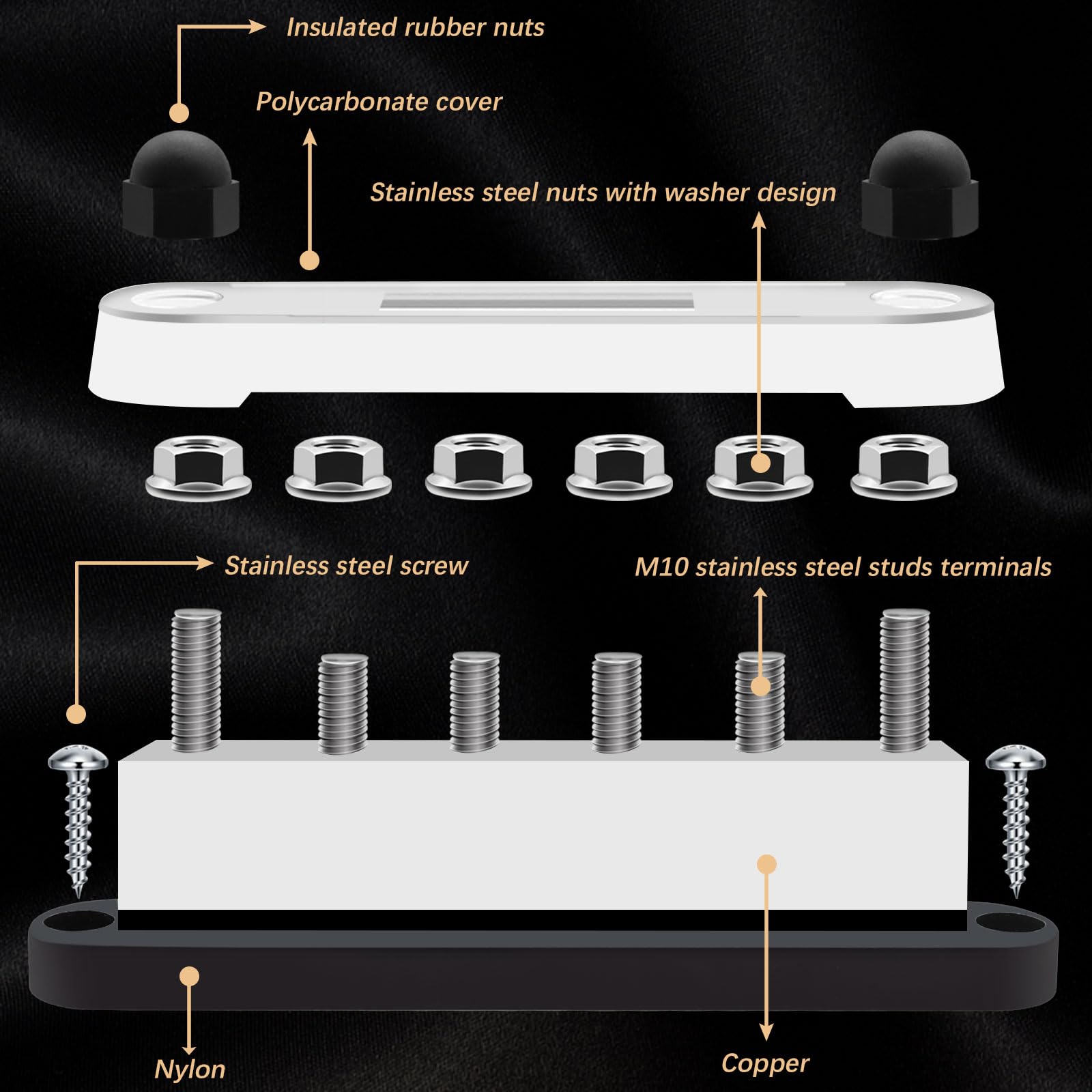 Insulated rubber nuts

Polycarbonate cover

Stainless steel nuts with washer design

Stainless steel screw

M10 stainless steel studs terminals

Nylon

Copper