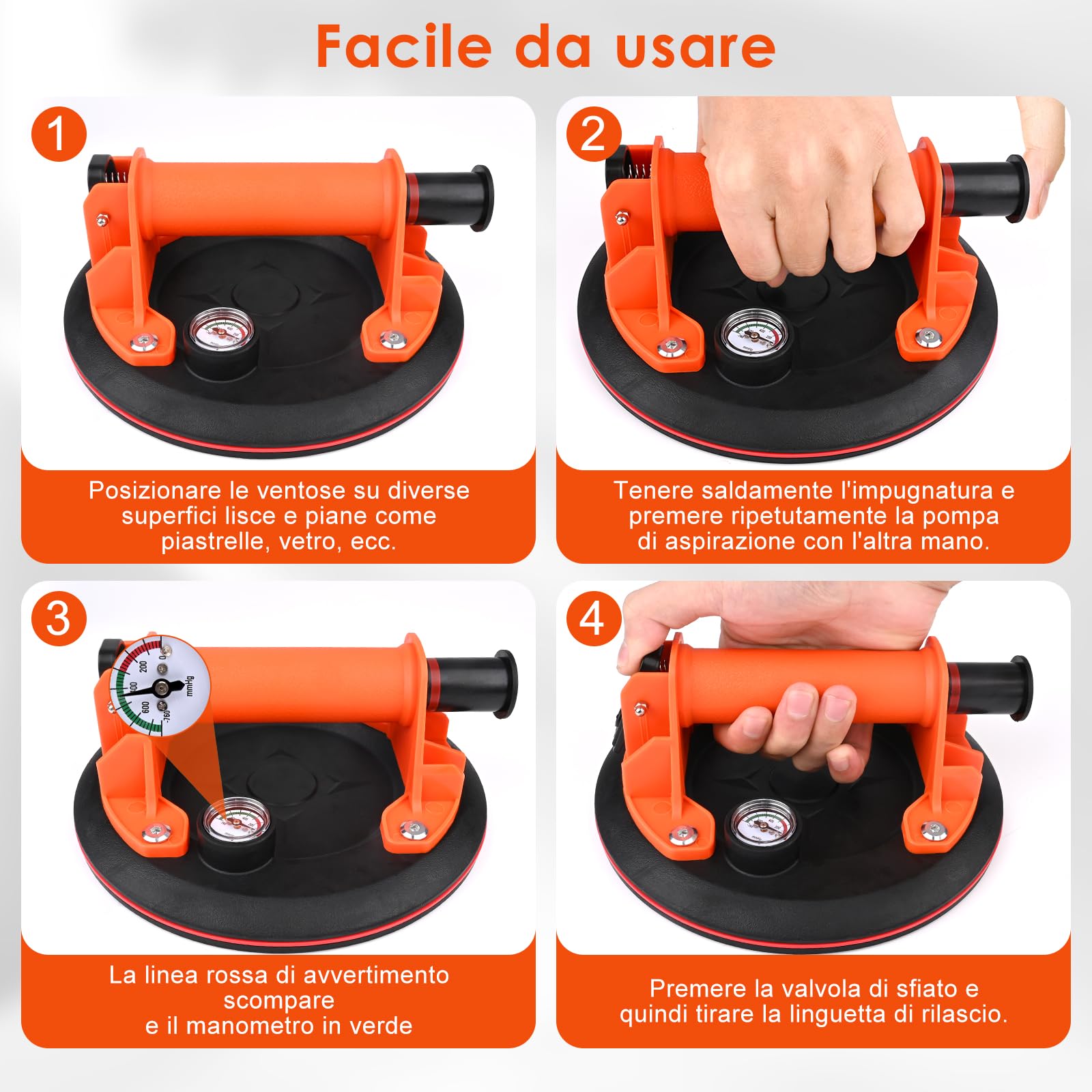 Facile da usare

1

Posizionare le ventose su diverse superfici lisce e piane come piastrelle, vetro, ecc.

2

Tenere saldamente l'impugnatura e premere ripetutamente la pompa di aspirazione con l'altra mano.

3

0
200
400
600
-760
mmHg

La linea rossa di avvertimento scompare
e il manometro in verde

4

Premere la valvola di sfiato e quindi tirare la linguetta di rilascio.