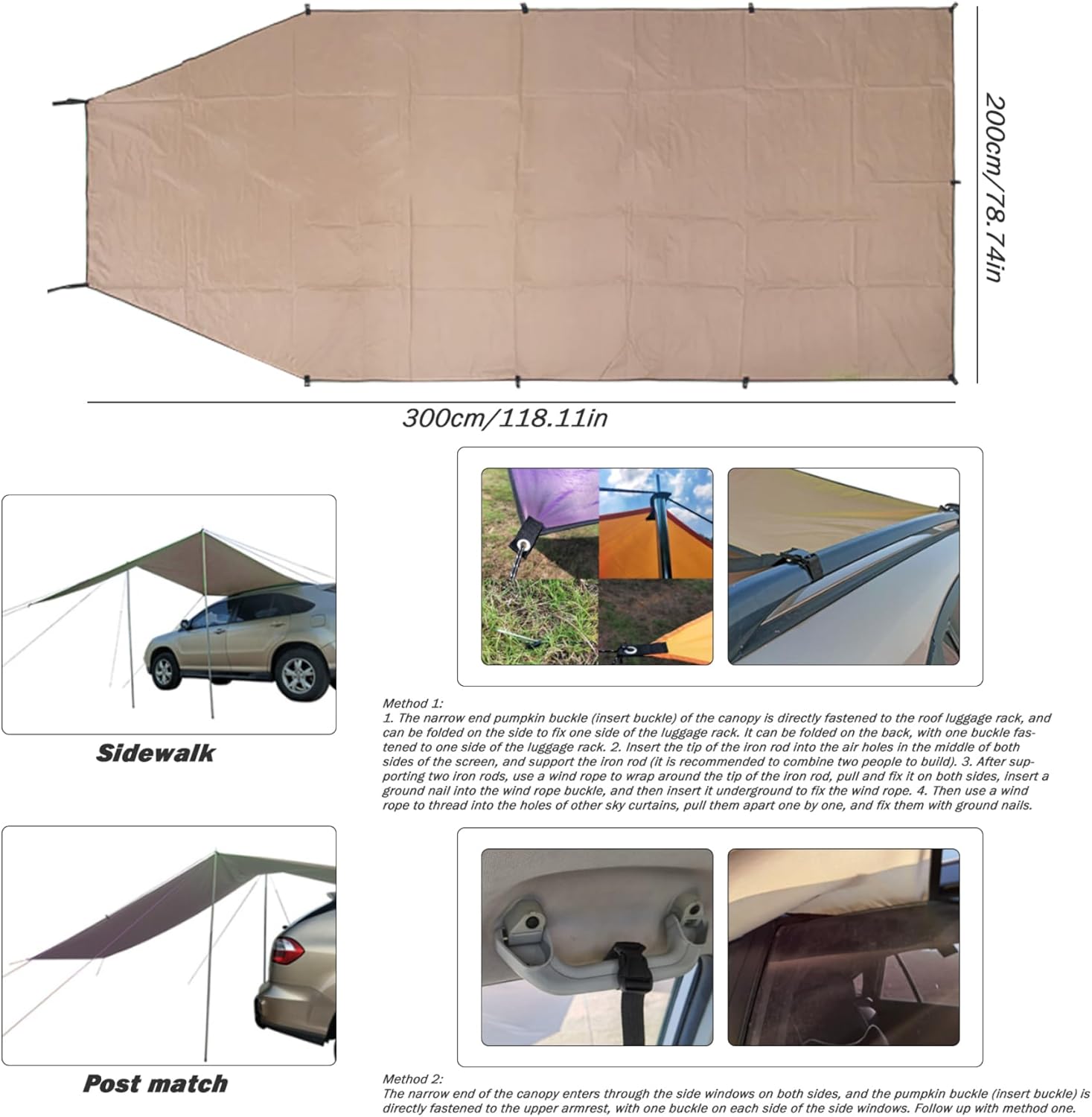 200cm/78.74in

300cm/118.11in

Sidewalk

Method 1:
1. The narrow end pumpkin buckle (insert buckle) of the canopy is directly fastened to the roof luggage rack, and can be folded on the side to fix one side of the luggage rack. It can be folded on the back, with one buckle fastened to one side of the luggage rack. 2. Insert the tip of the iron rod into the air holes in the middle of both sides of the screen, and support the iron rod (it is recommended to combine two people to build). 3. After supporting two iron rods, use a wind rope to wrap around the tip of the iron rod, pull and fix it on both sides, insert a ground nail into the wind rope buckle, and then insert it underground to fix the wind rope. 4. Then use a wind rope to thread into the holes of other sky curtains, pull them apart one by one, and fix them with ground nails.

Post match

Method 2:
The narrow end of the canopy enters through the side windows on both sides, and the pumpkin buckle (insert buckle) is directly fastened to the upper armrest, with one buckle on each side of the side windows. Follow up with method one.