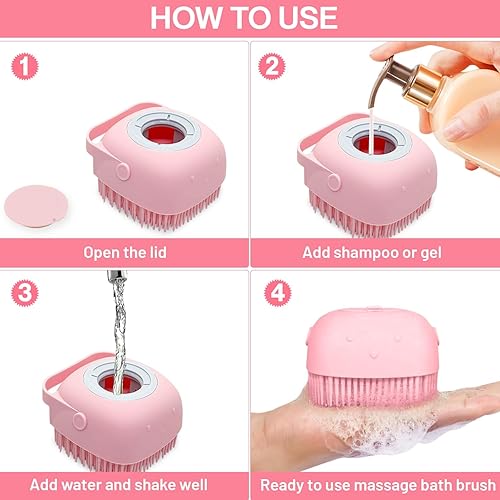 HOW TO USE

1

Open the lid

2

Add shampoo or gel

3

Add water and shake well

4

Ready to use massage bath brush