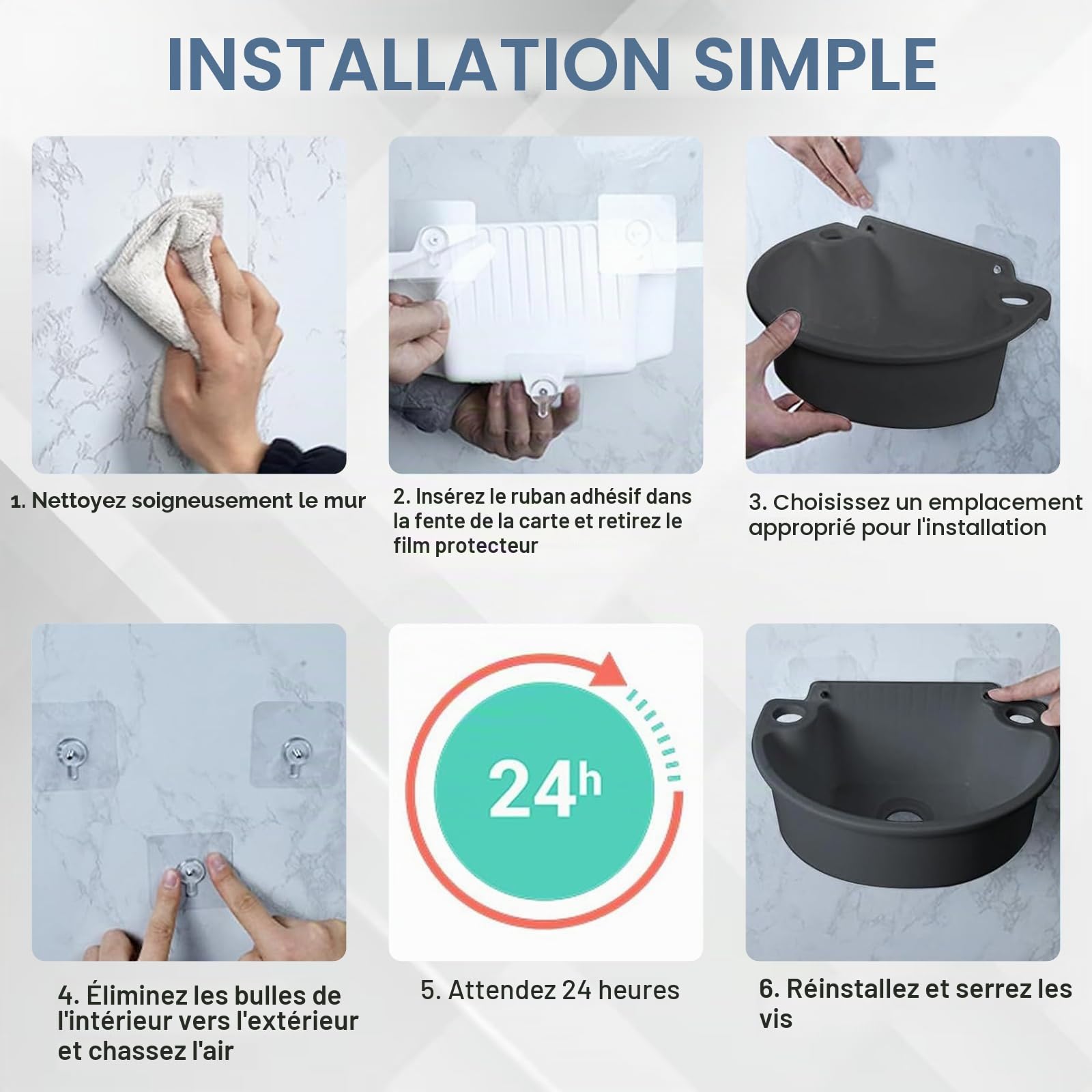 INSTALLATION SIMPLE

1. Nettoyez soigneusement le mur

2. Insérez le ruban adhésif dans la fente de la carte et retirez le film protecteur

3. Choisissez un emplacement approprié pour l'installation

4. Éliminez les bulles de l'intérieur vers l'extérieur et chassez l'air

24h

5. Attendez 24 heures

6. Réinstallez et serrez les vis