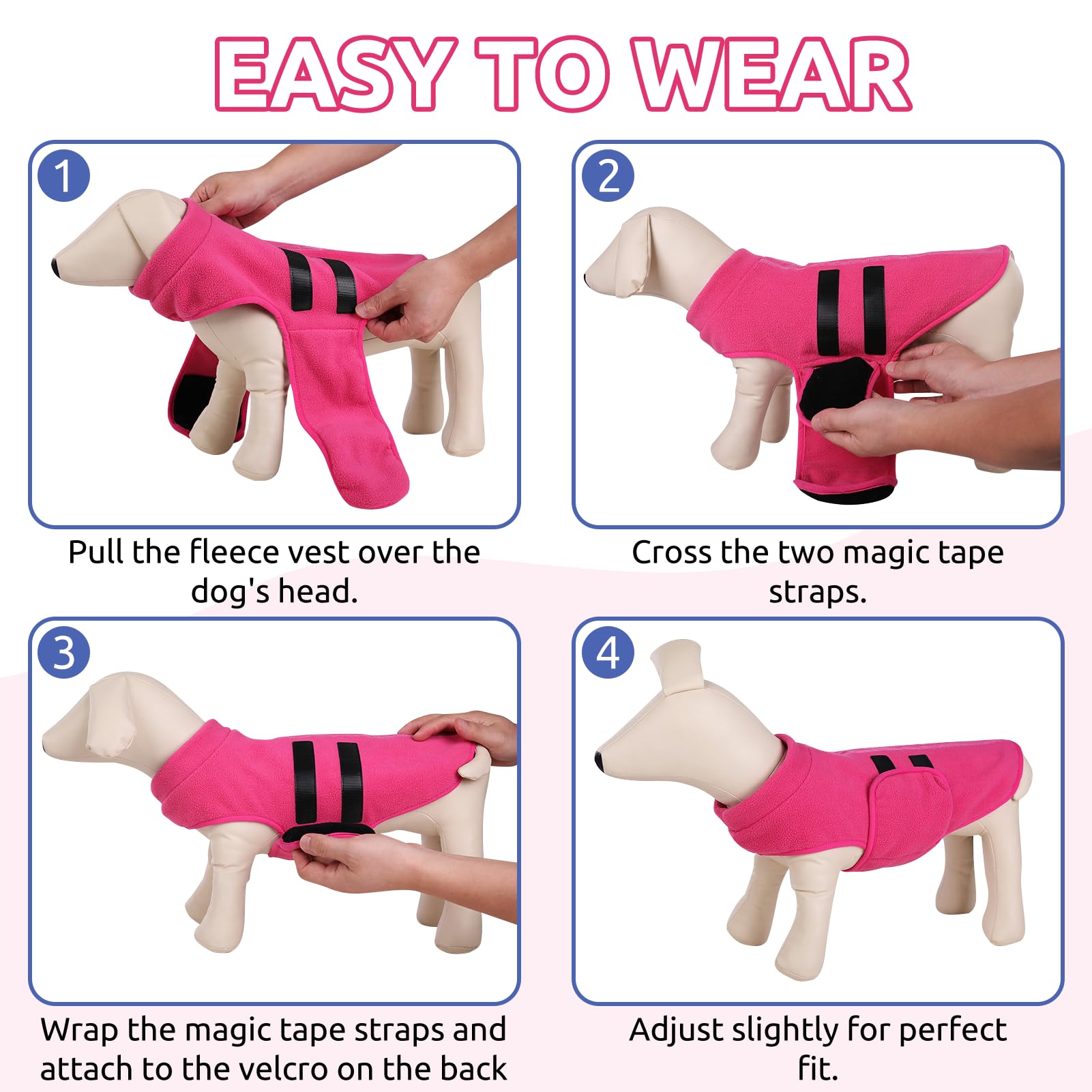 EASY TO WEAR

1

Pull the fleece vest over the dog's head.

2

Cross the two magic tape straps.

3

Wrap the magic tape straps and attach to the velcro on the back

4

Adjust slightly for perfect fit.