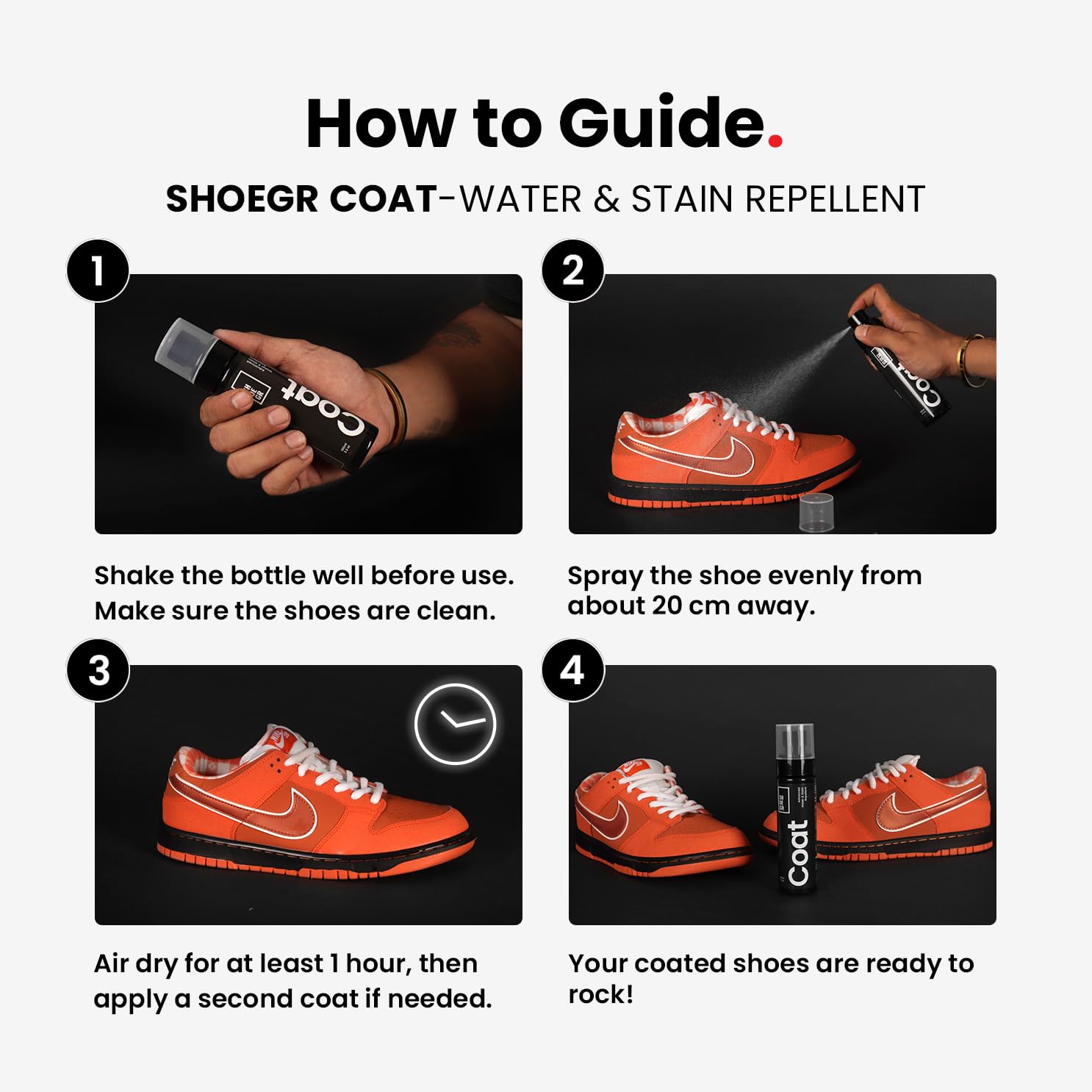 How to Guide.

SHOEGR COAT-WATER & STAIN REPELLENT

1

Coat

Shake the bottle well before use. Make sure the shoes are clean.

2

Coat

Spray the shoe evenly from about 20 cm away.

3

Air dry for at least 1 hour, then apply a second coat if needed.

4

Coat

Your coated shoes are ready to rock!