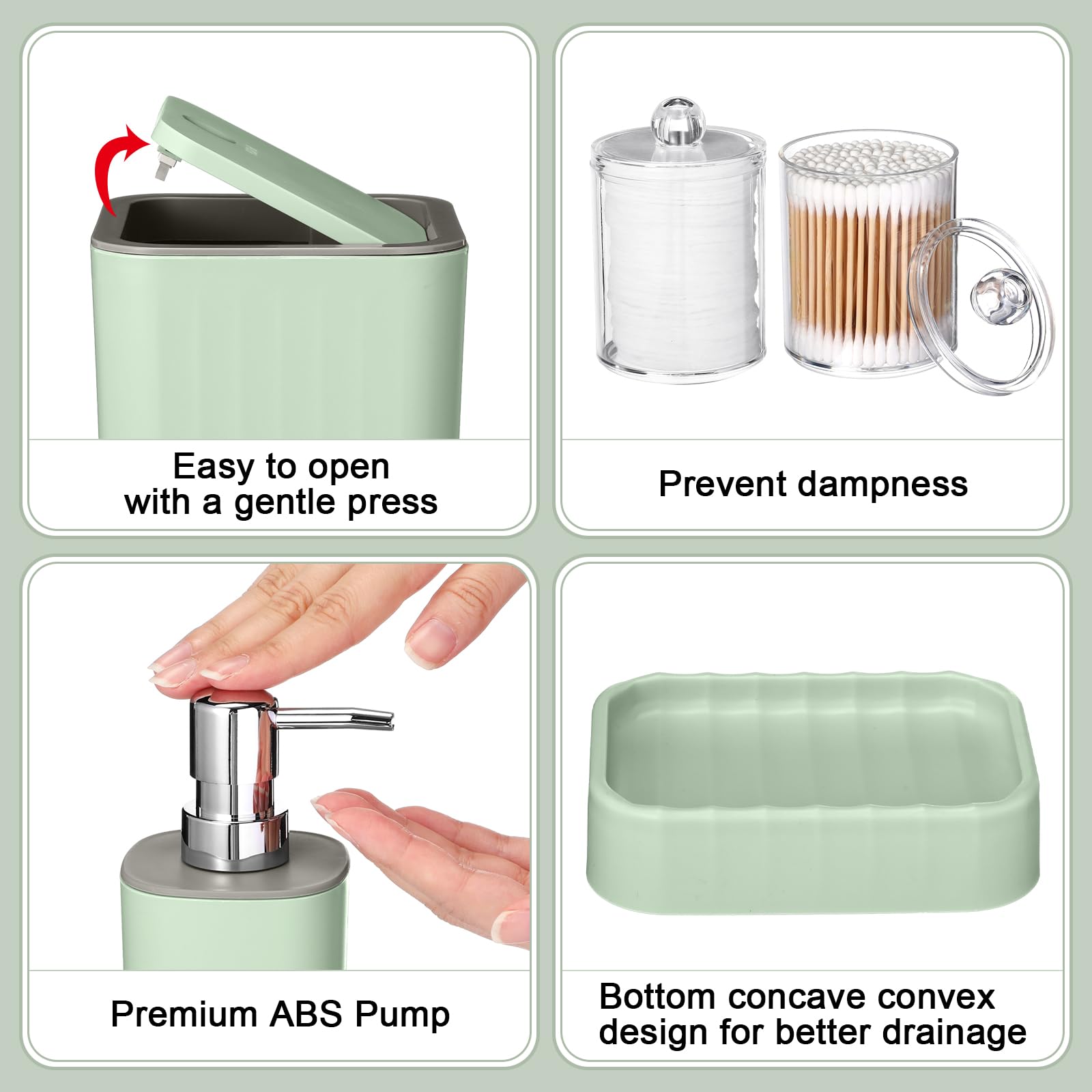 Easy to open
with a gentle press

Prevent dampness

Premium ABS Pump

Bottom concave convex
design for better drainage