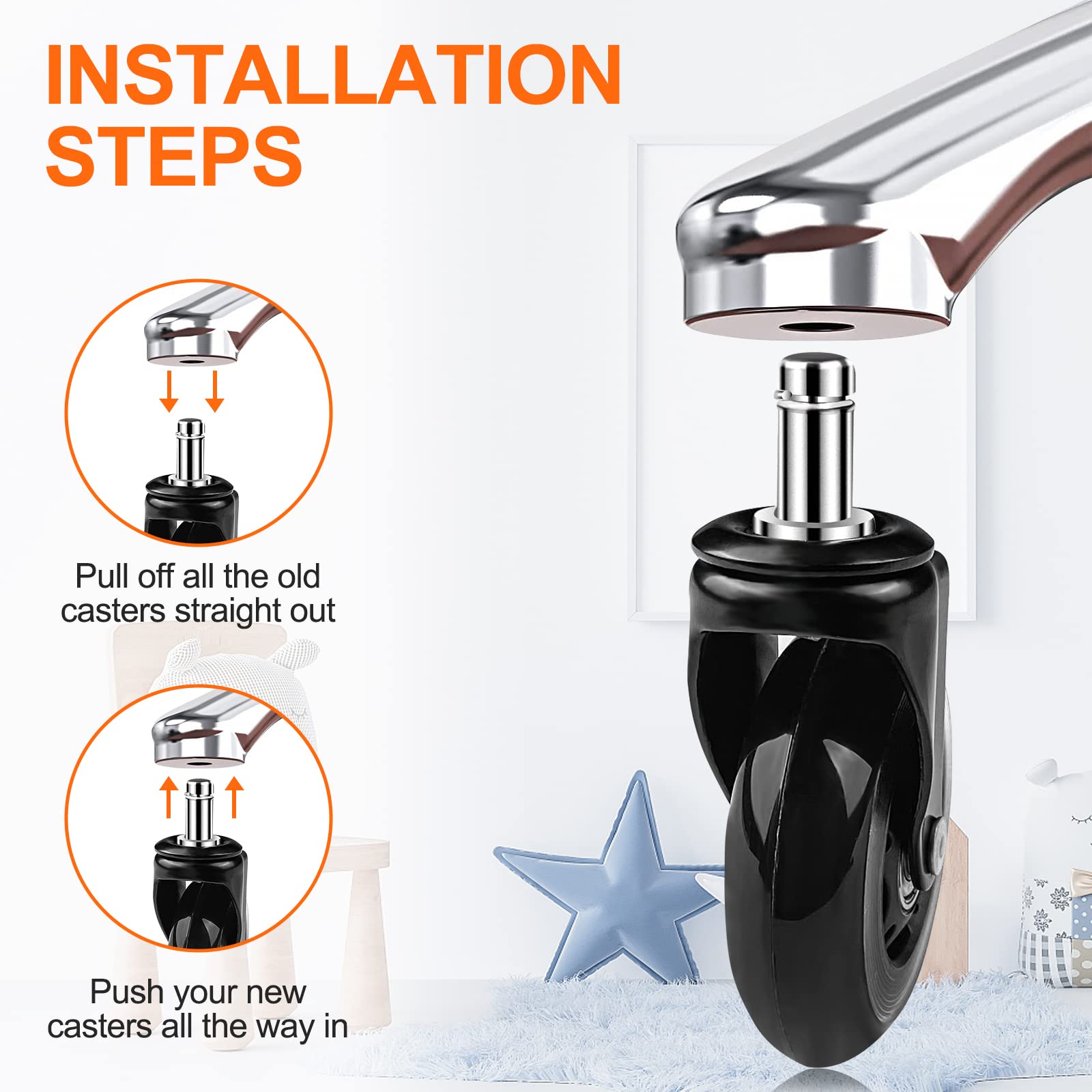 INSTALLATION STEPS

Pull off all the old casters straight out

Push your new casters all the way in