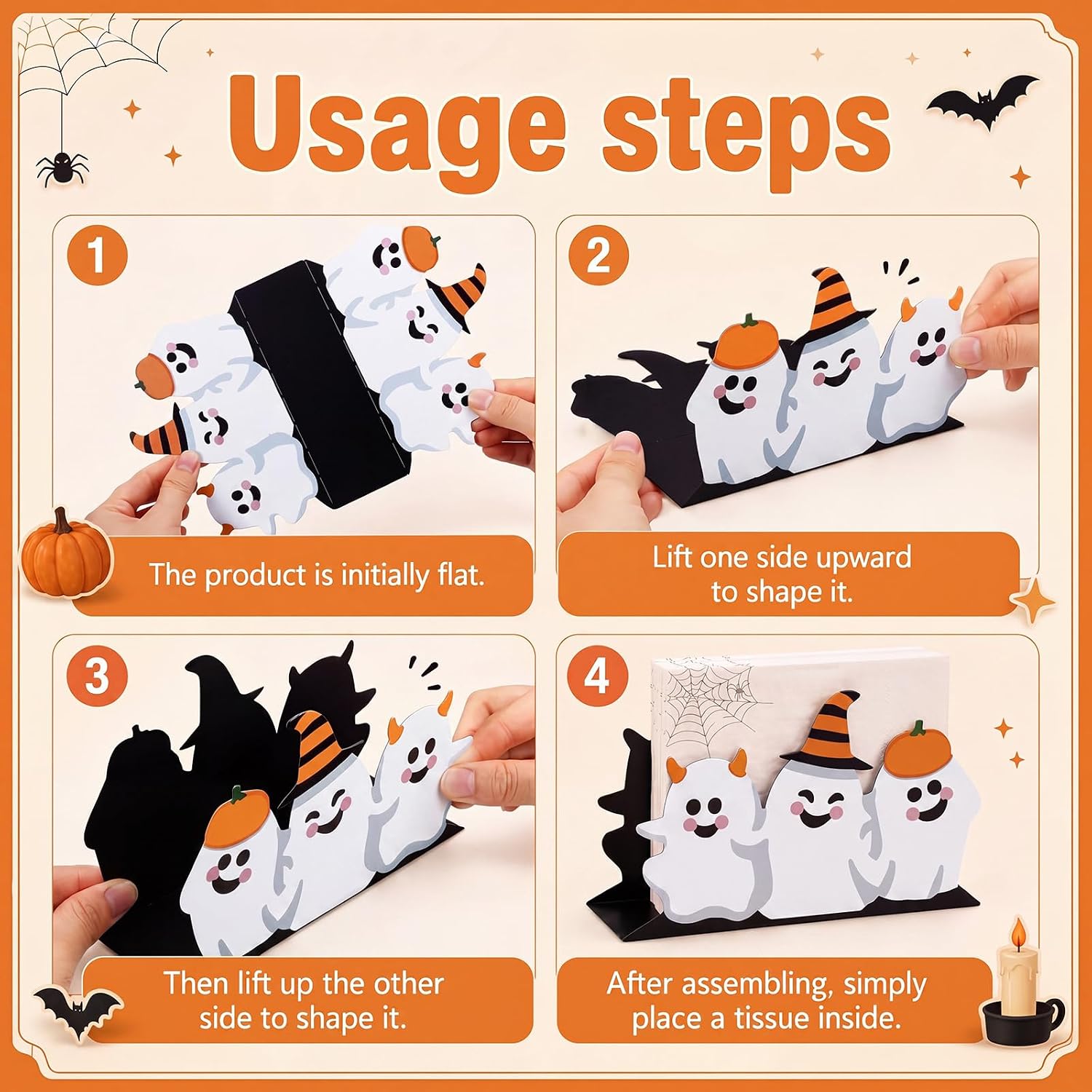 Usage steps

1

The product is initially flat.

2

Lift one side upward to shape it.

3

Then lift up the other side to shape it.

4

After assembling, simply place a tissue inside.