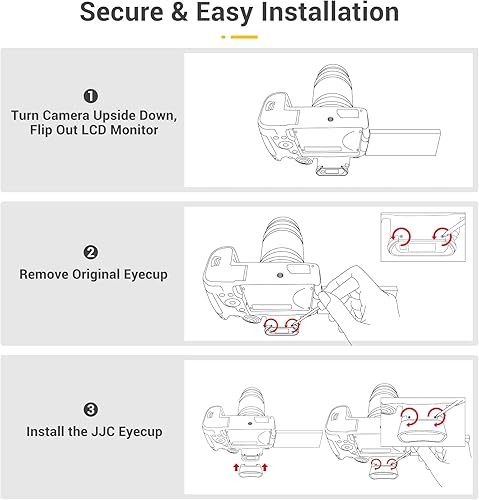 Secure & Easy Installation

❶
Turn Camera Upside Down, Flip Out LCD Monitor

❷
Remove Original Eyecup

❸
Install the JJC Eyecup