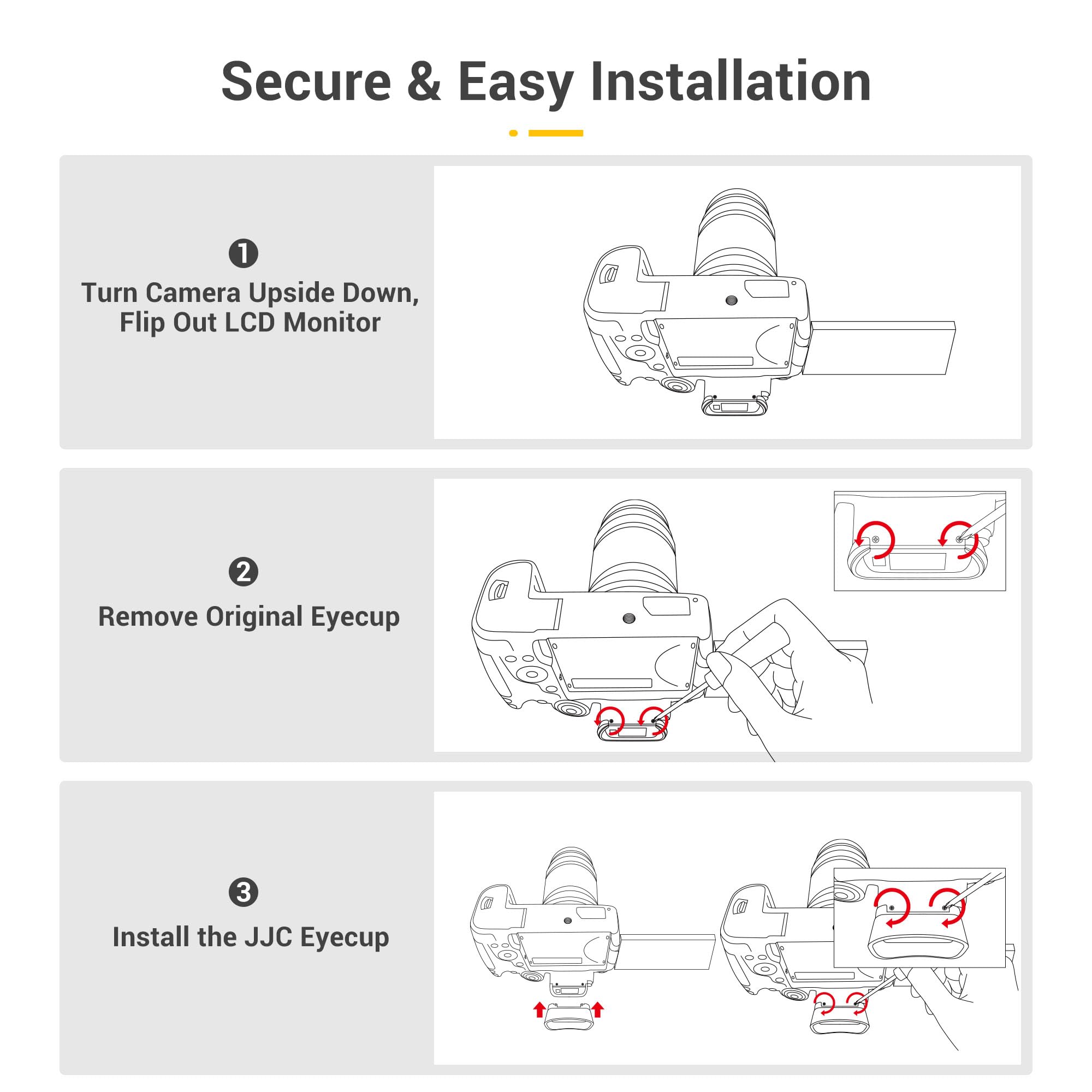 Secure & Easy Installation

❶
Turn Camera Upside Down, Flip Out LCD Monitor

❷
Remove Original Eyecup

❸
Install the JJC Eyecup