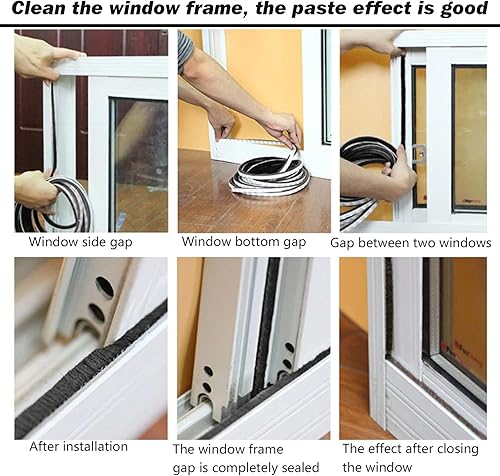 Clean the window frame, the paste effect is good

Window side gap

Window bottom gap

Gap between two windows

After installation

The window frame gap is completely sealed

The effect after closing the window