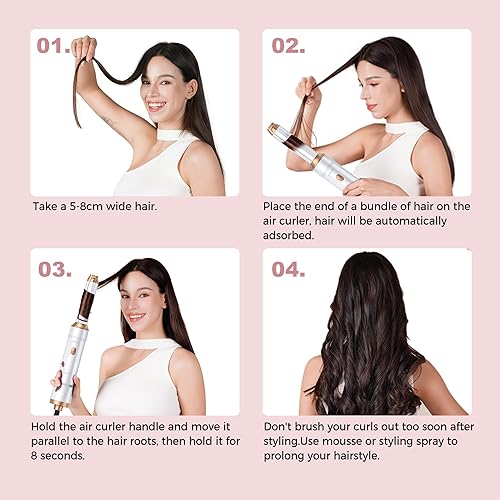 01.

Take a 5-8cm wide hair.

02.

Place the end of a bundle of hair on the air curler, hair will be automatically adsorbed.

03.

Hold the air curler handle and move it parallel to the hair roots, then hold it for 8 seconds.

04.

Don't brush your curls out too soon after styling.Use mousse or styling spray to prolong your hairstyle.