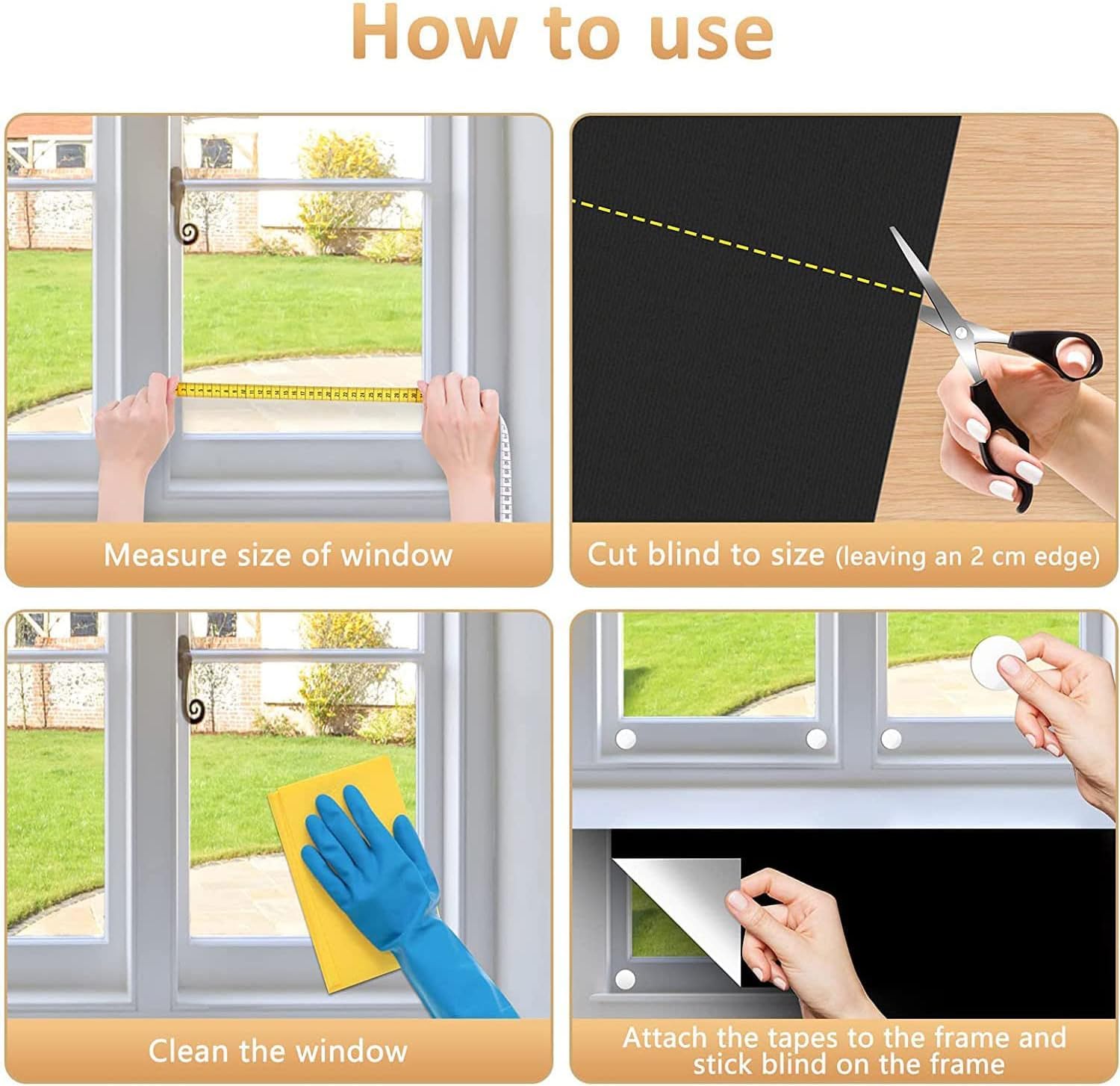 How to use

Measure size of window

Cut blind to size (leaving an 2 cm edge)

Clean the window

Attach the tapes to the frame and stick blind on the frame