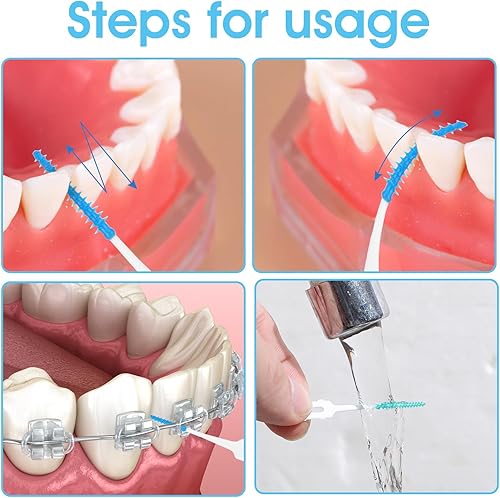 Steps for usage