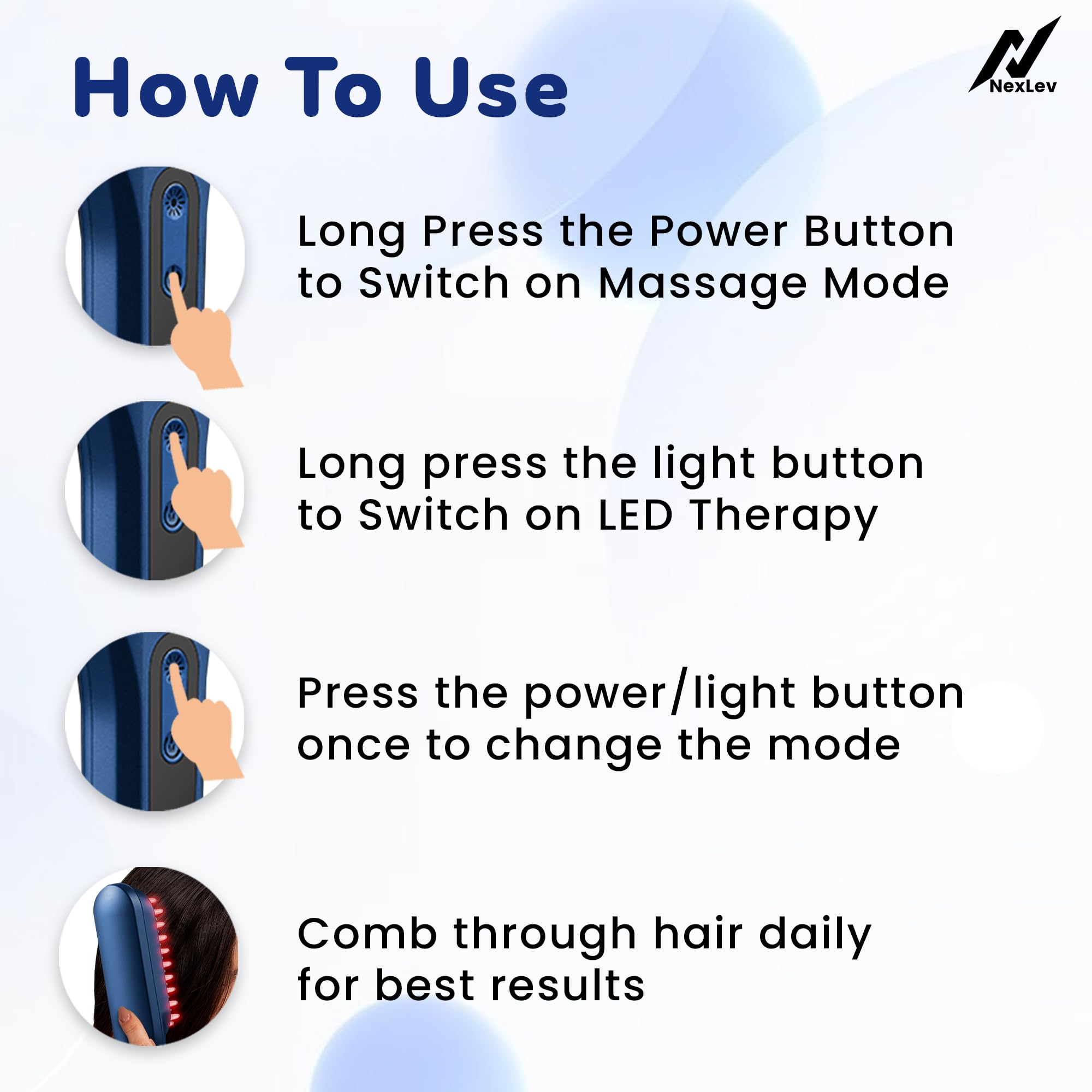 How To Use

NexLev

Long Press the Power Button to Switch on Massage Mode

Long press the light button to Switch on LED Therapy

Press the power/light button once to change the mode

Comb through hair daily for best results