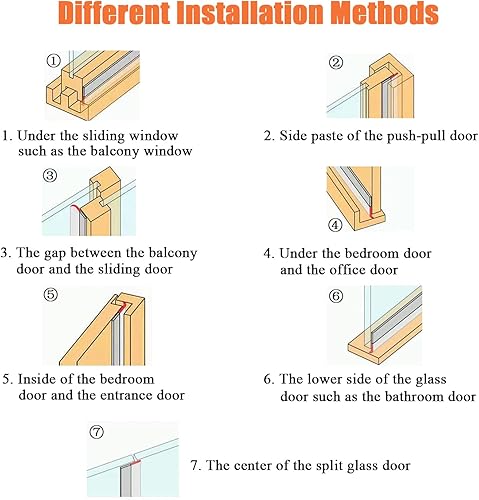 Different Installation Methods

①

1. Under the sliding window such as the balcony window

②

2. Side paste of the push-pull door

③

3. The gap between the balcony door and the sliding door

④

4. Under the bedroom door and the office door

⑤

5. Inside of the bedroom door and the entrance door

⑥

6. The lower side of the glass door such as the bathroom door

⑦

7. The center of the split glass door