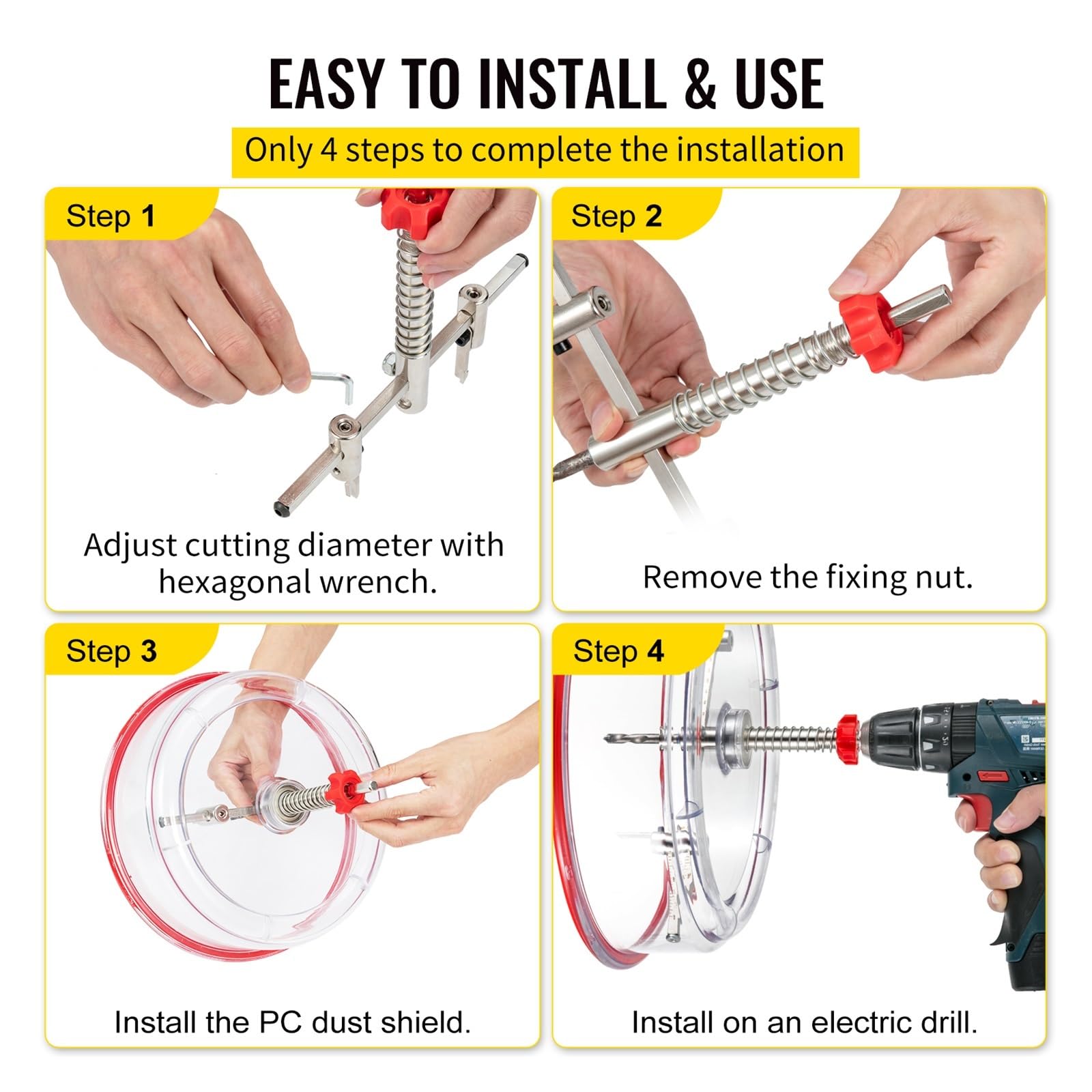 EASY TO INSTALL & USE

Only 4 steps to complete the installation

Step 1

Adjust cutting diameter with hexagonal wrench.

Step 2

Remove the fixing nut.

Step 3

Install the PC dust shield.

Step 4

Install on an electric drill.