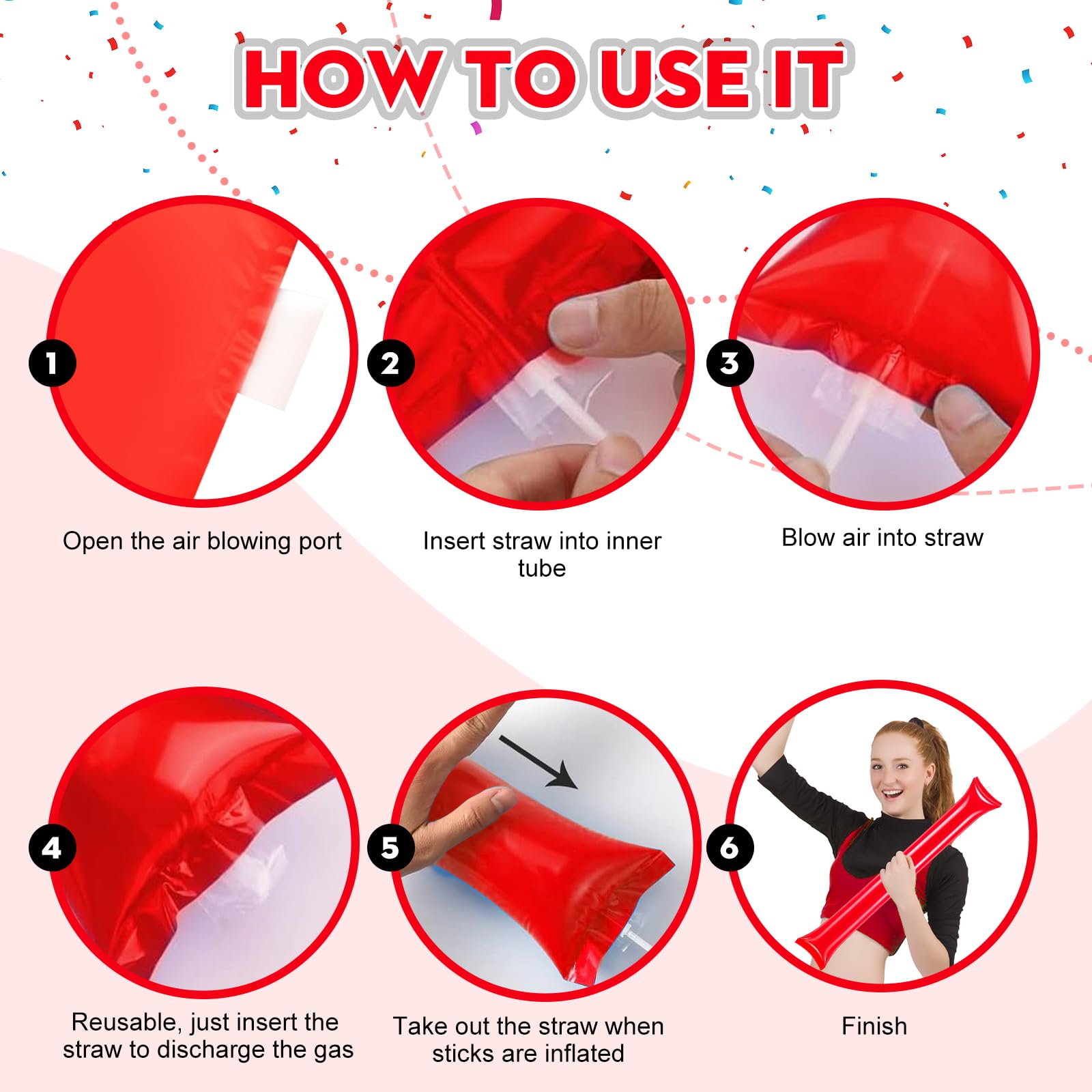 HOW TO USE IT

1

Open the air blowing port

2

Insert straw into inner tube

3

Blow air into straw

4

Reusable, just insert the straw to discharge the gas

5

Take out the straw when sticks are inflated

6

Finish