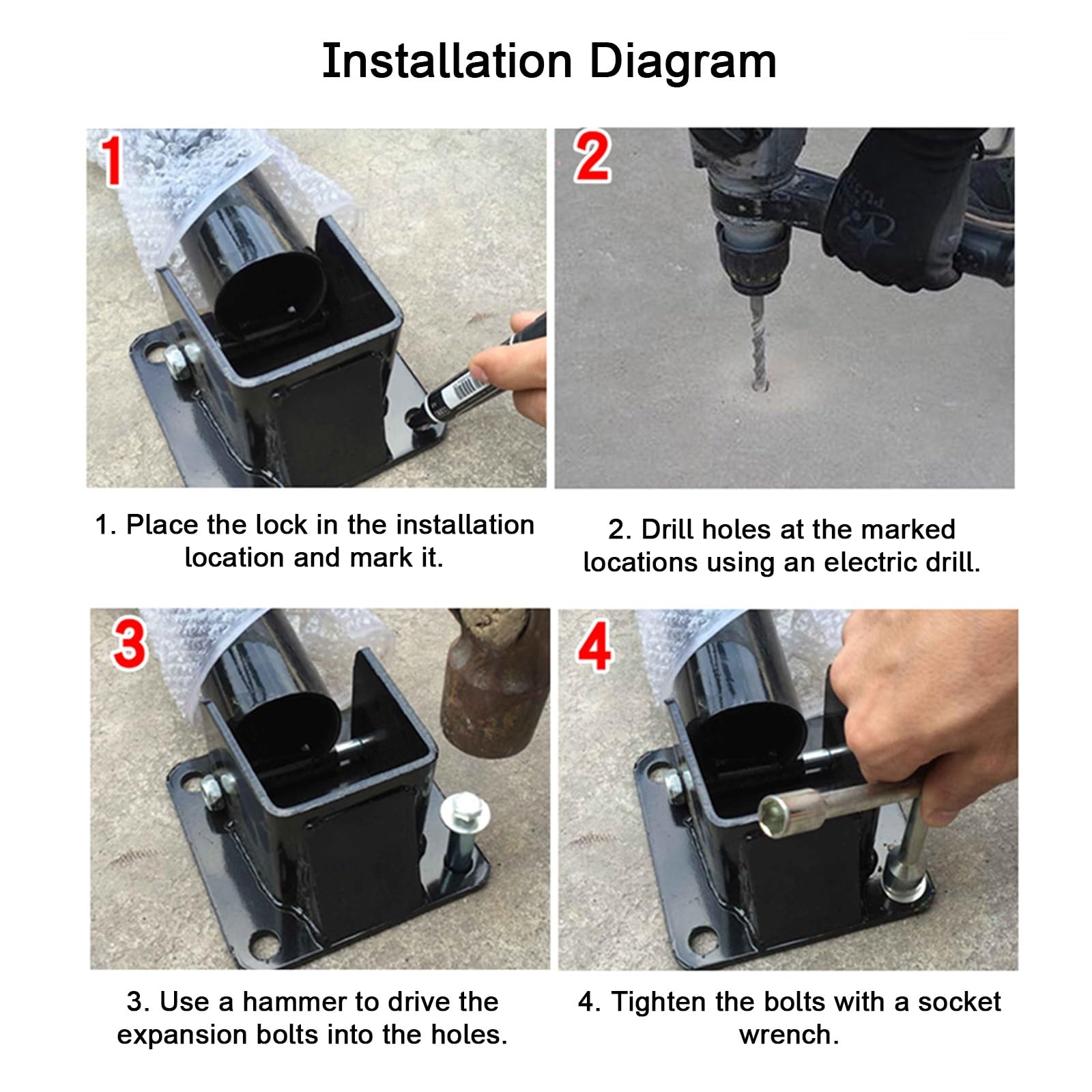 Installation Diagram

1

2

1. Place the lock in the installation location and mark it.

2. Drill holes at the marked locations using an electric drill.

3

4

3. Use a hammer to drive the expansion bolts into the holes.

4. Tighten the bolts with a socket wrench.