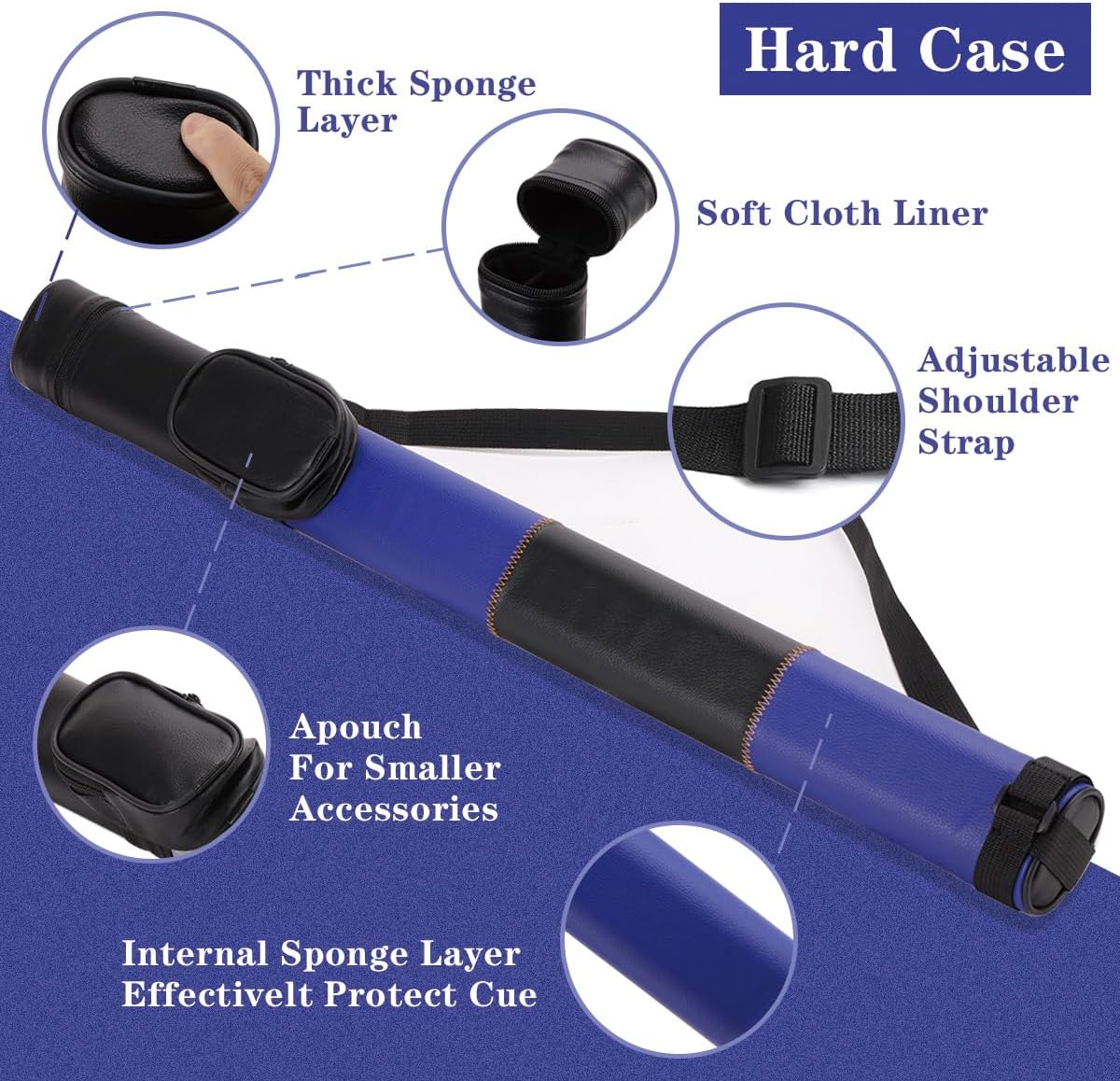 Hard Case

Thick Sponge Layer

Soft Cloth Liner

Adjustable Shoulder Strap

Apouch For Smaller Accessories

Internal Sponge Layer Effectivelt Protect Cue