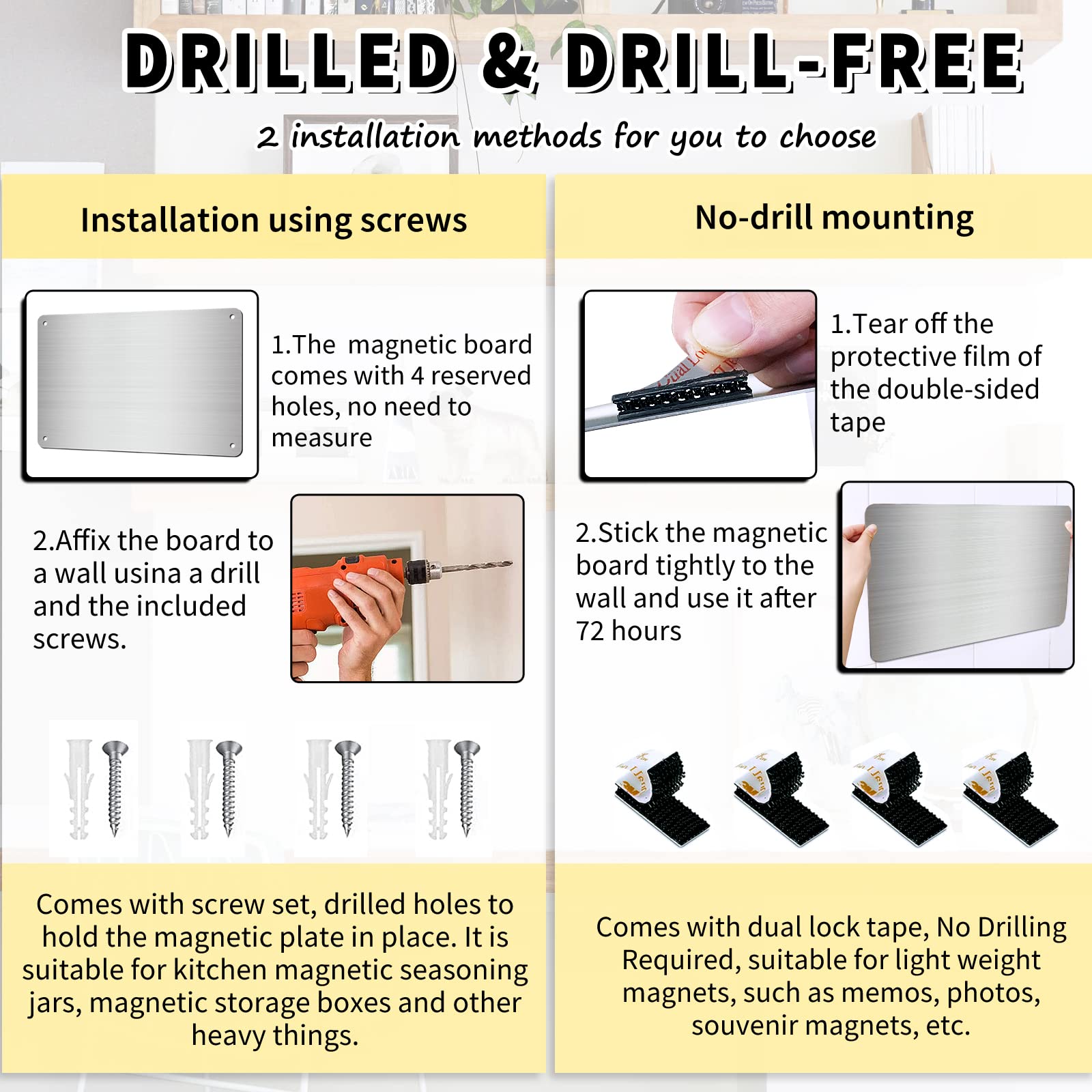 DRILLED & DRILL-FREE

2 installation methods for you to choose

Installation using screws

1.The magnetic board comes with 4 reserved holes, no need to measure

2.Affix the board to a wall usina a drill and the included screws.

Comes with screw set, drilled holes to hold the magnetic plate in place. It is suitable for kitchen magnetic seasoning jars, magnetic storage boxes and other heavy things.

No-drill mounting

1.Tear off the protective film of the double-sided tape

2.Stick the magnetic board tightly to the wall and use it after 72 hours

Comes with dual lock tape, No Drilling Required, suitable for light weight magnets, such as memos, photos, souvenir magnets, etc.