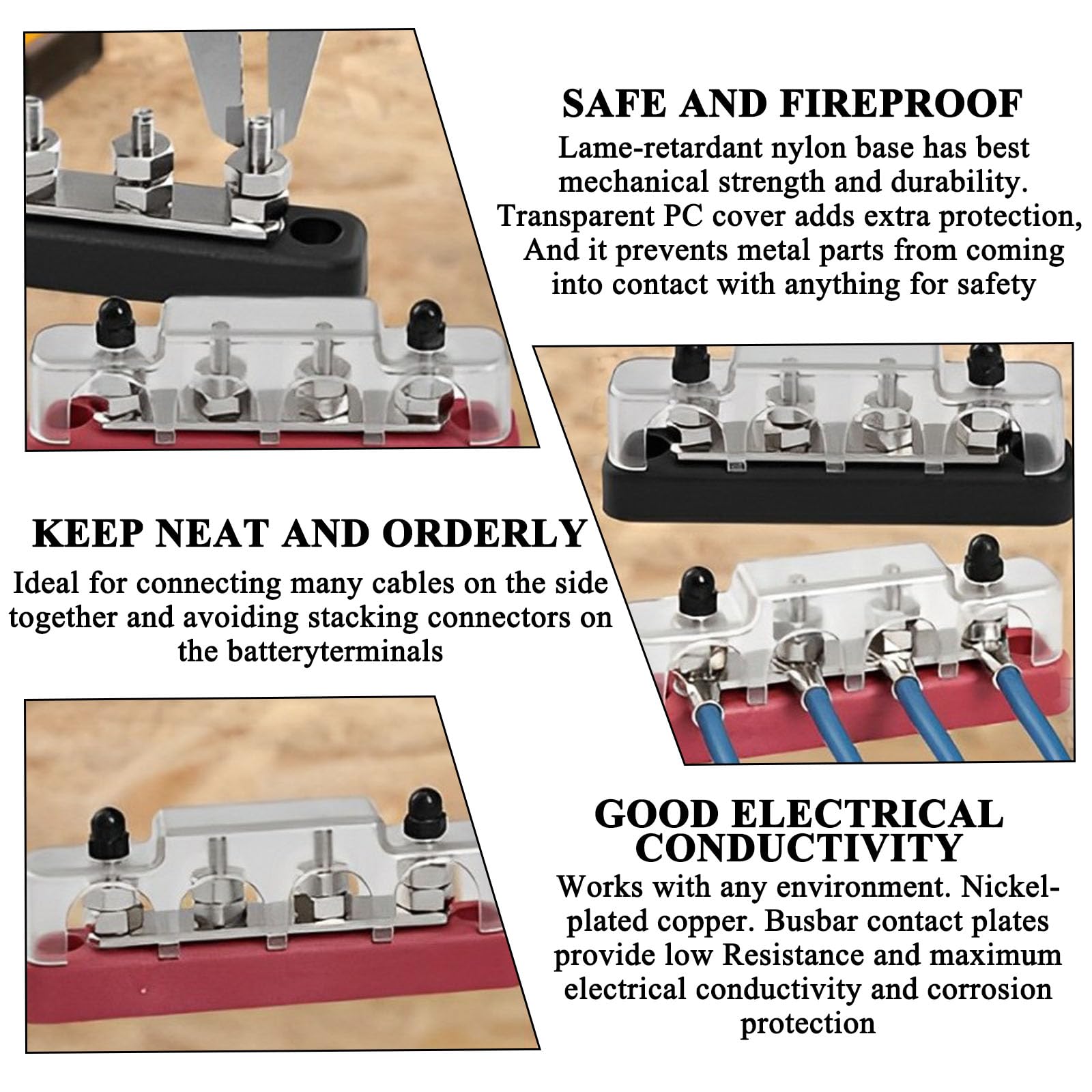 SAFE AND FIREPROOF
Lame-retardant nylon base has best mechanical strength and durability. Transparent PC cover adds extra protection, And it prevents metal parts from coming into contact with anything for safety

KEEP NEAT AND ORDERLY
Ideal for connecting many cables on the side together and avoiding stacking connectors on the batteryterminals

GOOD ELECTRICAL CONDUCTIVITY
Works with any environment. Nickel-plated copper. Busbar contact plates provide low Resistance and maximum electrical conductivity and corrosion protection