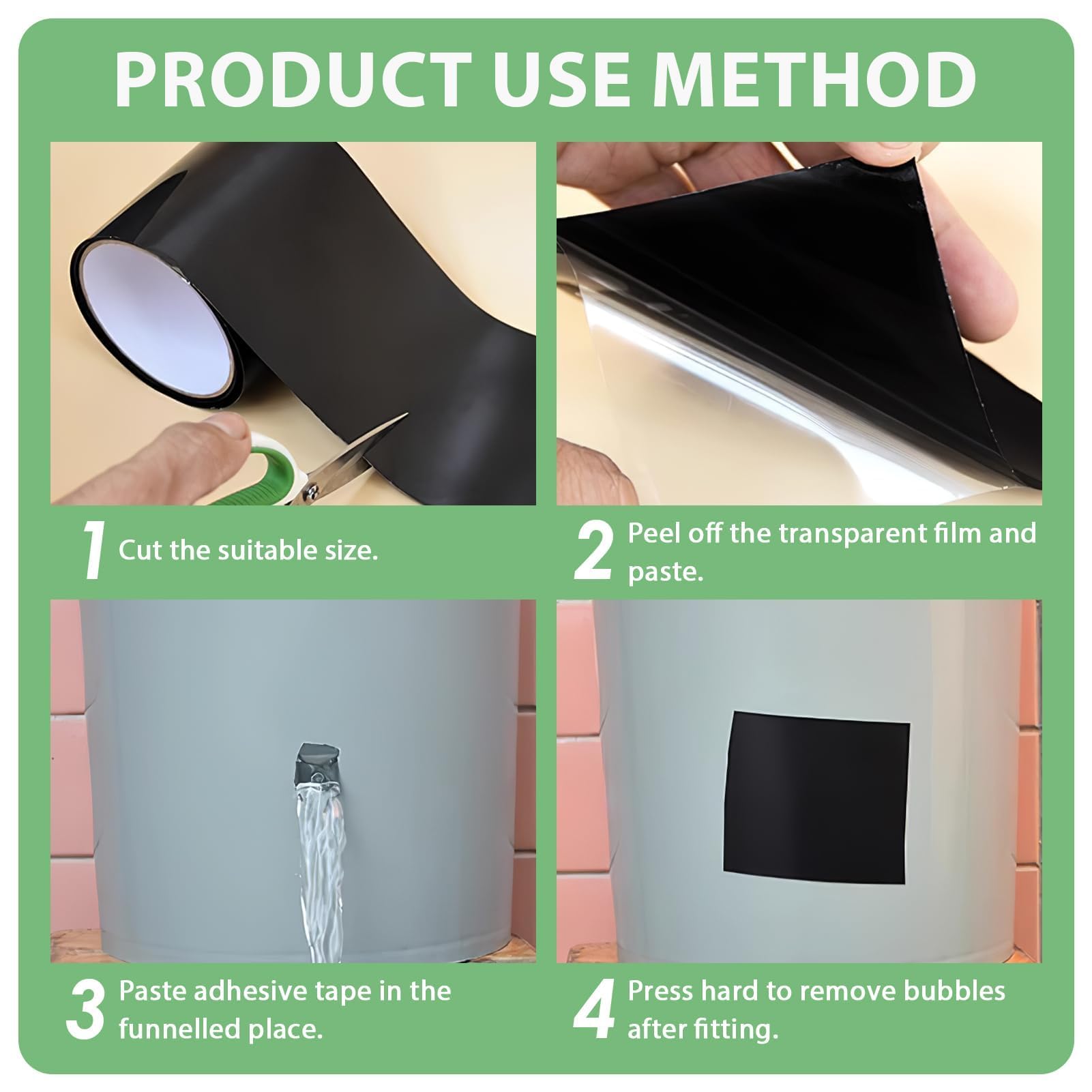 PRODUCT USE METHOD

1 Cut the suitable size.

2 Peel off the transparent film and paste.

3 Paste adhesive tape in the funnelled place.

4 Press hard to remove bubbles after fitting.