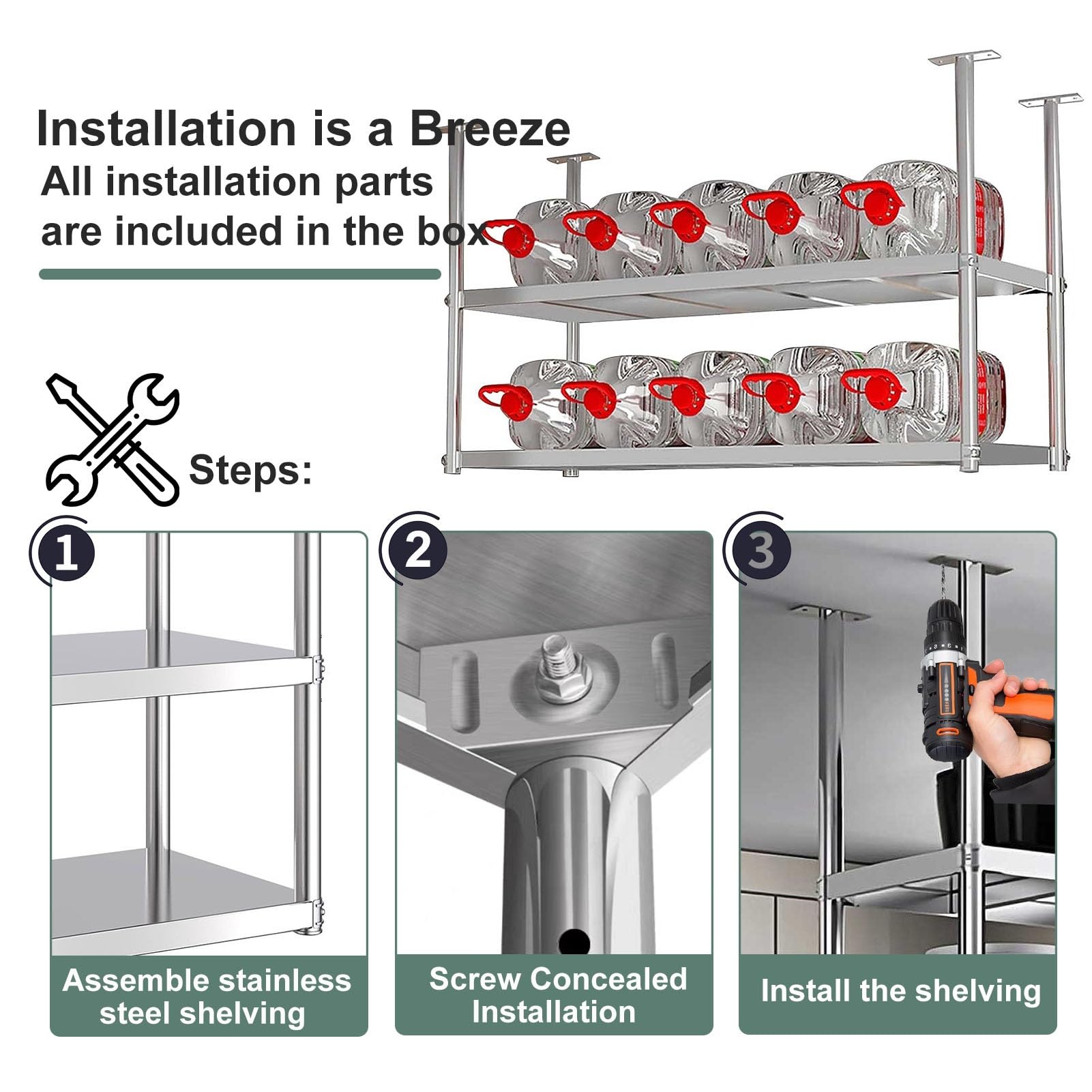 Installation is a Breeze

All installation parts are included in the box

Steps:

1

Assemble stainless steel shelving

2

Screw Concealed Installation

3

Install the shelving