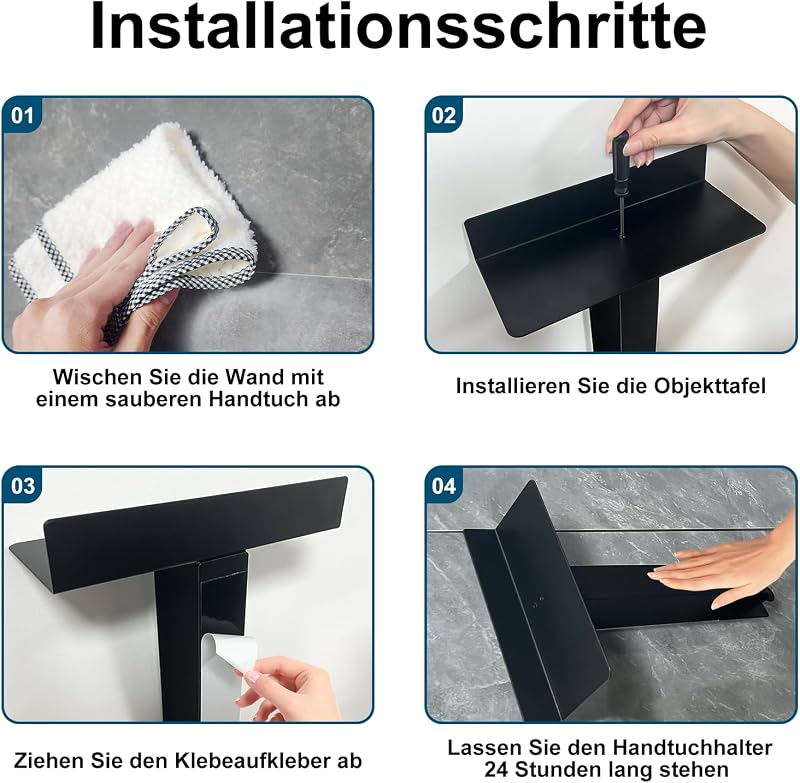 Installationsschritte

01

Wischen Sie die Wand mit einem sauberen Handtuch ab

02

Installieren Sie die Objekttafel

03

Ziehen Sie den Klebeaufkleber ab

04

Lassen Sie den Handtuchhalter 24 Stunden lang stehen