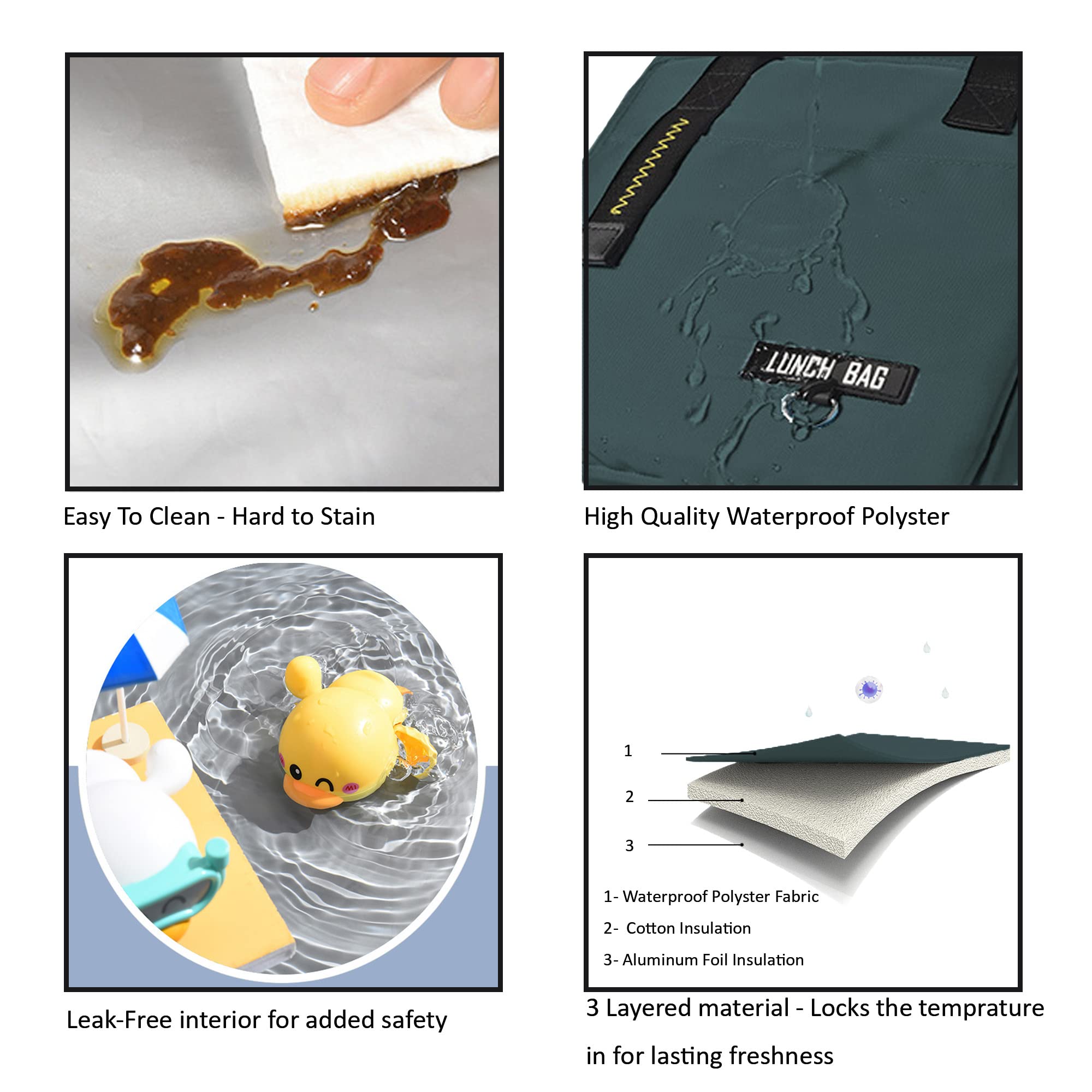 Easy To Clean - Hard to Stain

LUNCH BAG

High Quality Waterproof Polyster

Leak-Free interior for added safety

1

2

3

1- Waterproof Polyster Fabric

2- Cotton Insulation

3- Aluminum Foil Insulation

3 Layered material - Locks the temprature in for lasting freshness