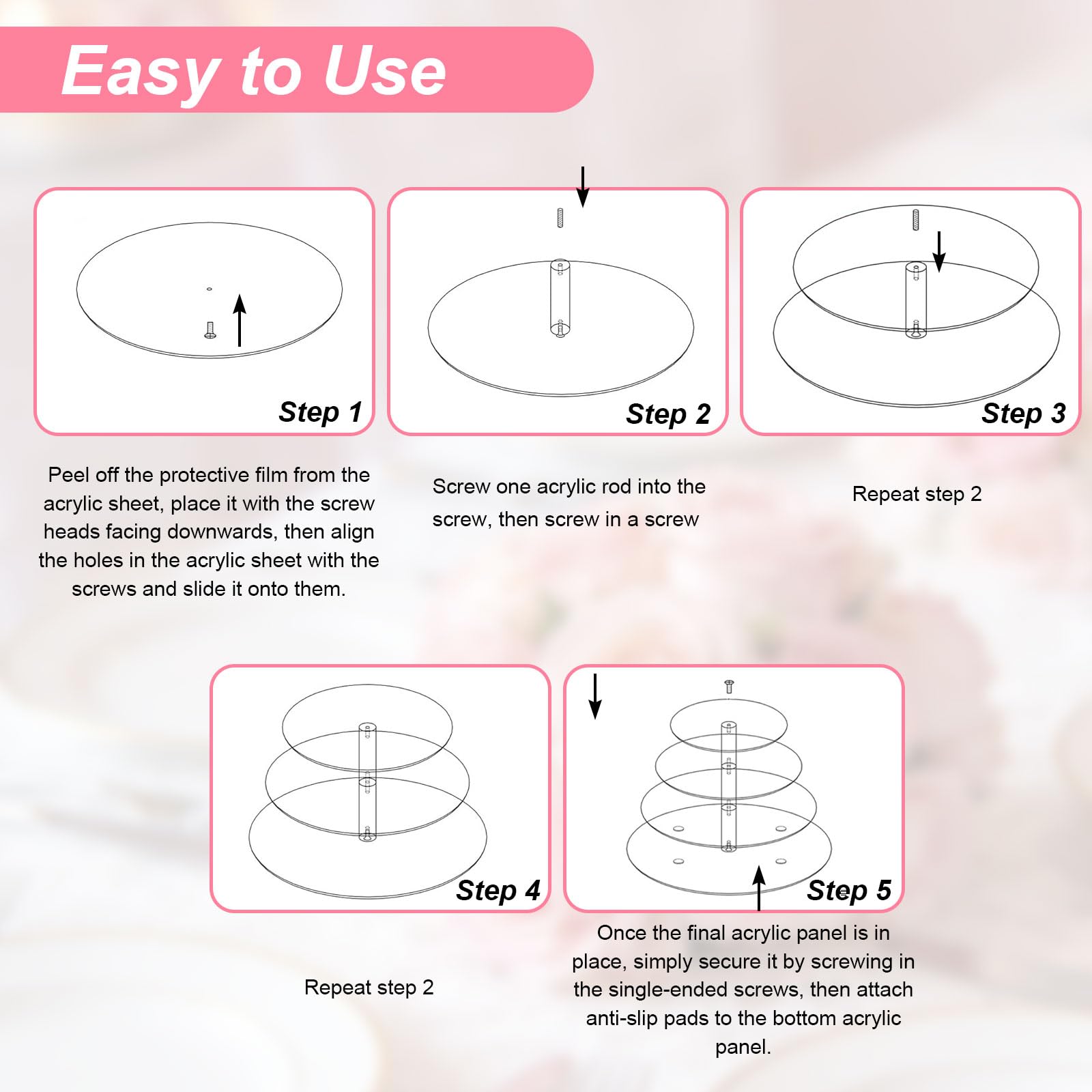 Easy to Use

Step 1

Peel off the protective film from the acrylic sheet, place it with the screw heads facing downwards, then align the holes in the acrylic sheet with the screws and slide it onto them.

Step 2

Screw one acrylic rod into the screw, then screw in a screw

Step 3

Repeat step 2

Step 4

Repeat step 2

Step 5

Once the final acrylic panel is in place, simply secure it by screwing in the single-ended screws, then attach anti-slip pads to the bottom acrylic panel.